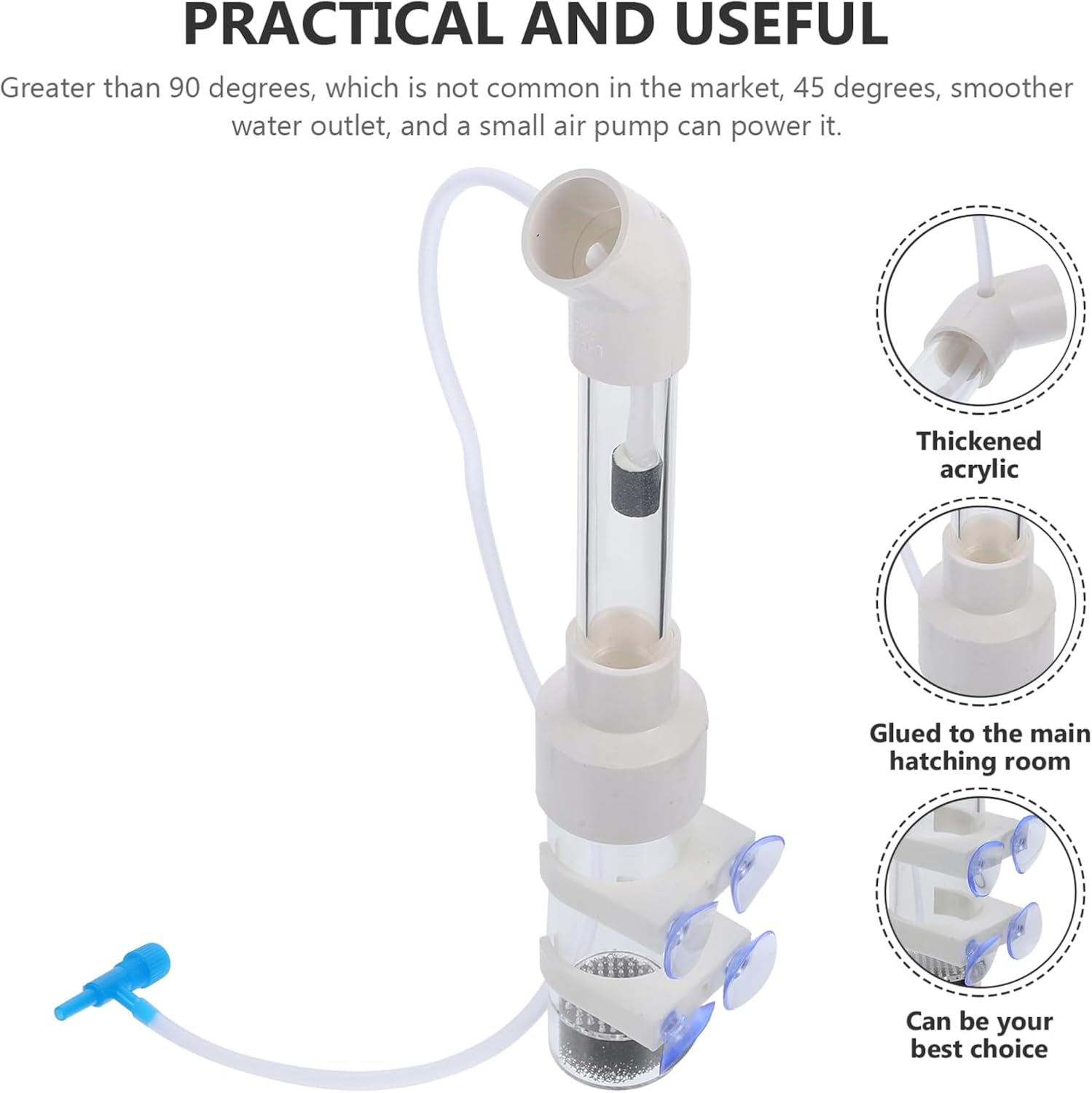 PRACTICAL AND USEFUL

Greater than 90 degrees, which is not common in the market, 45 degrees, smoother water outlet, and a small air pump can power it.

Thickened acrylic

Glued to the main hatching room

Can be your best choice