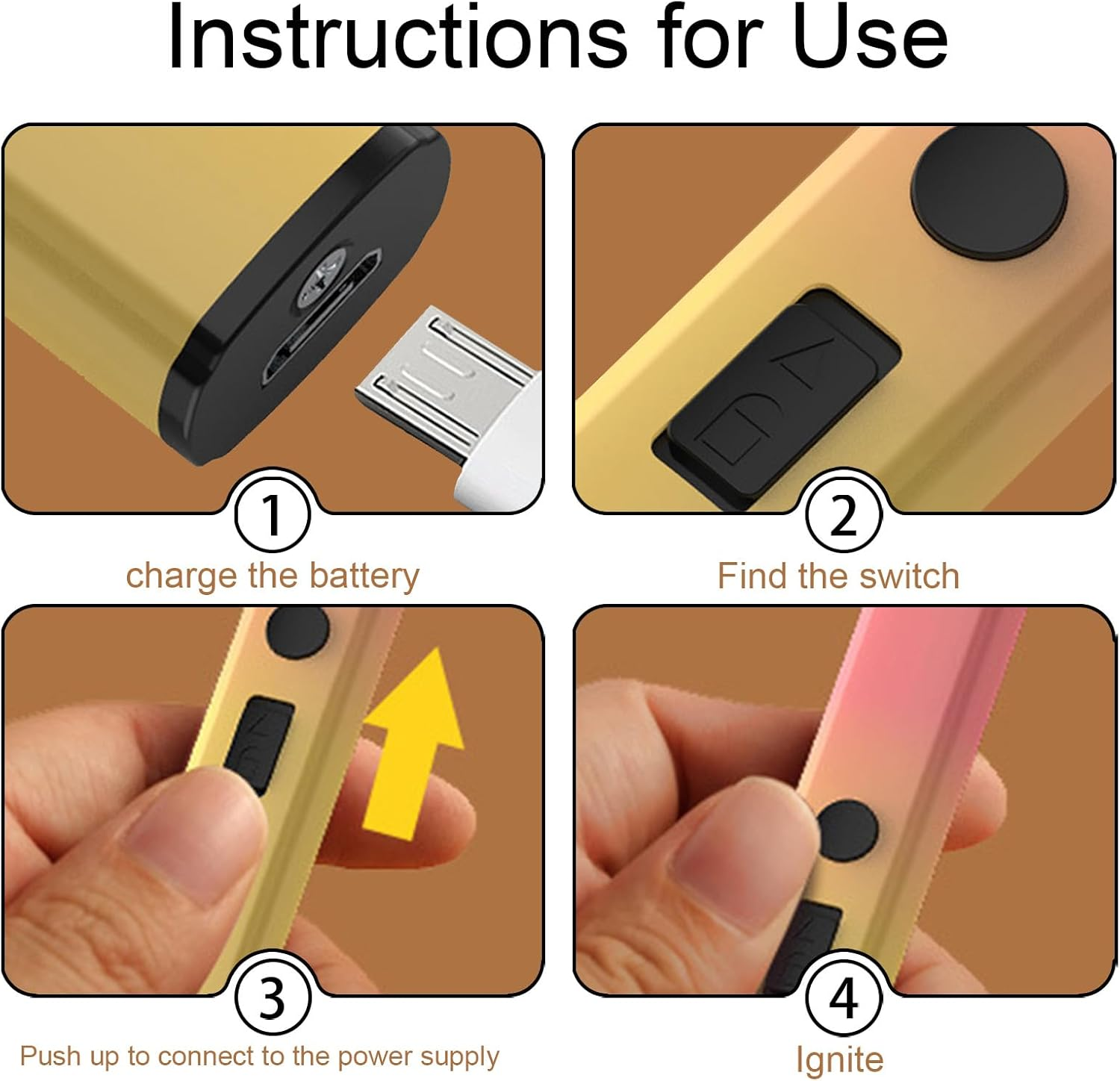 Instructions for Use

1
charge the battery

2
Find the switch

3
Push up to connect to the power supply

4
Ignite