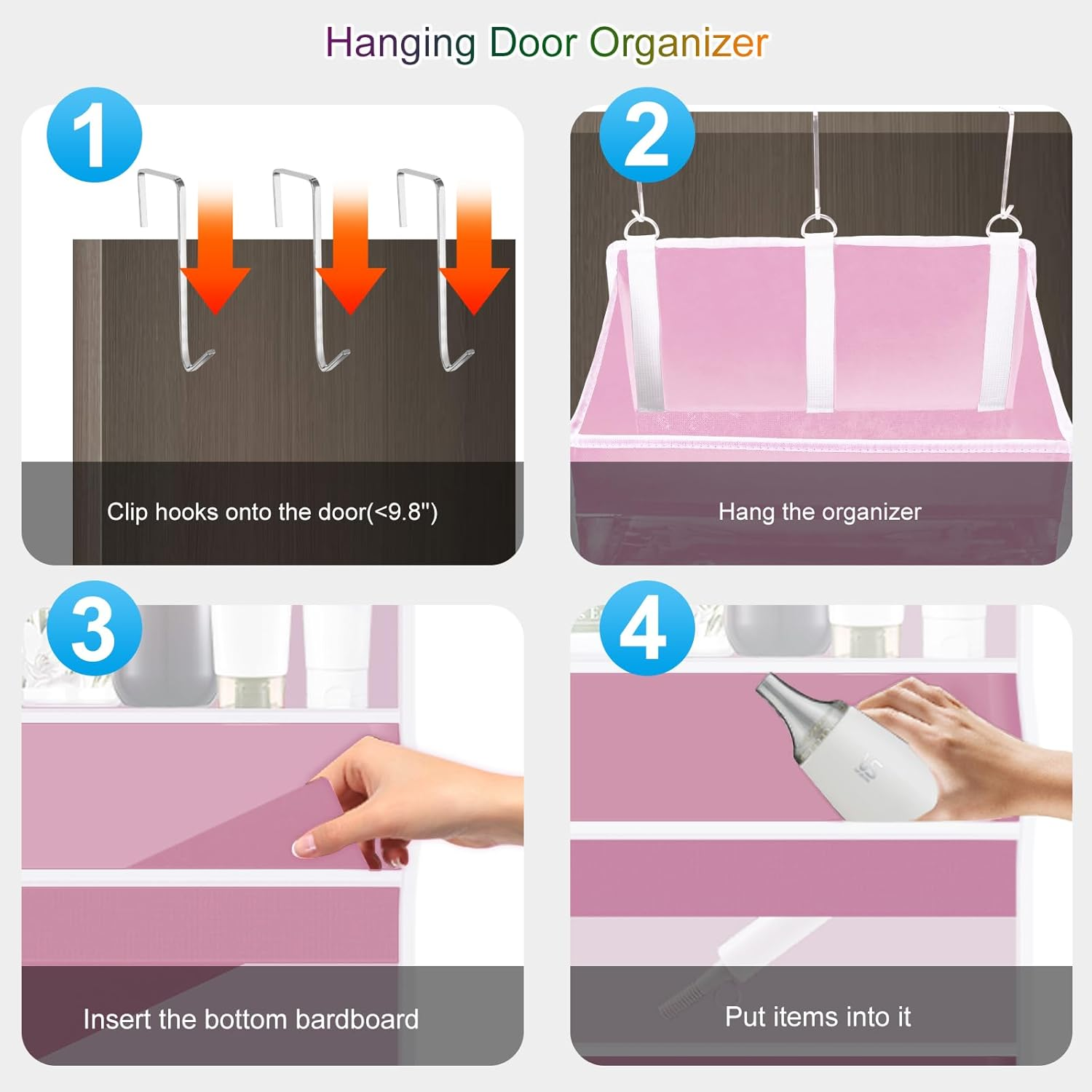 Hanging Door Organizer

1

Clip hooks onto the door(<9.8")

2

Hang the organizer

3

Insert the bottom bardboard

4

Put items into it