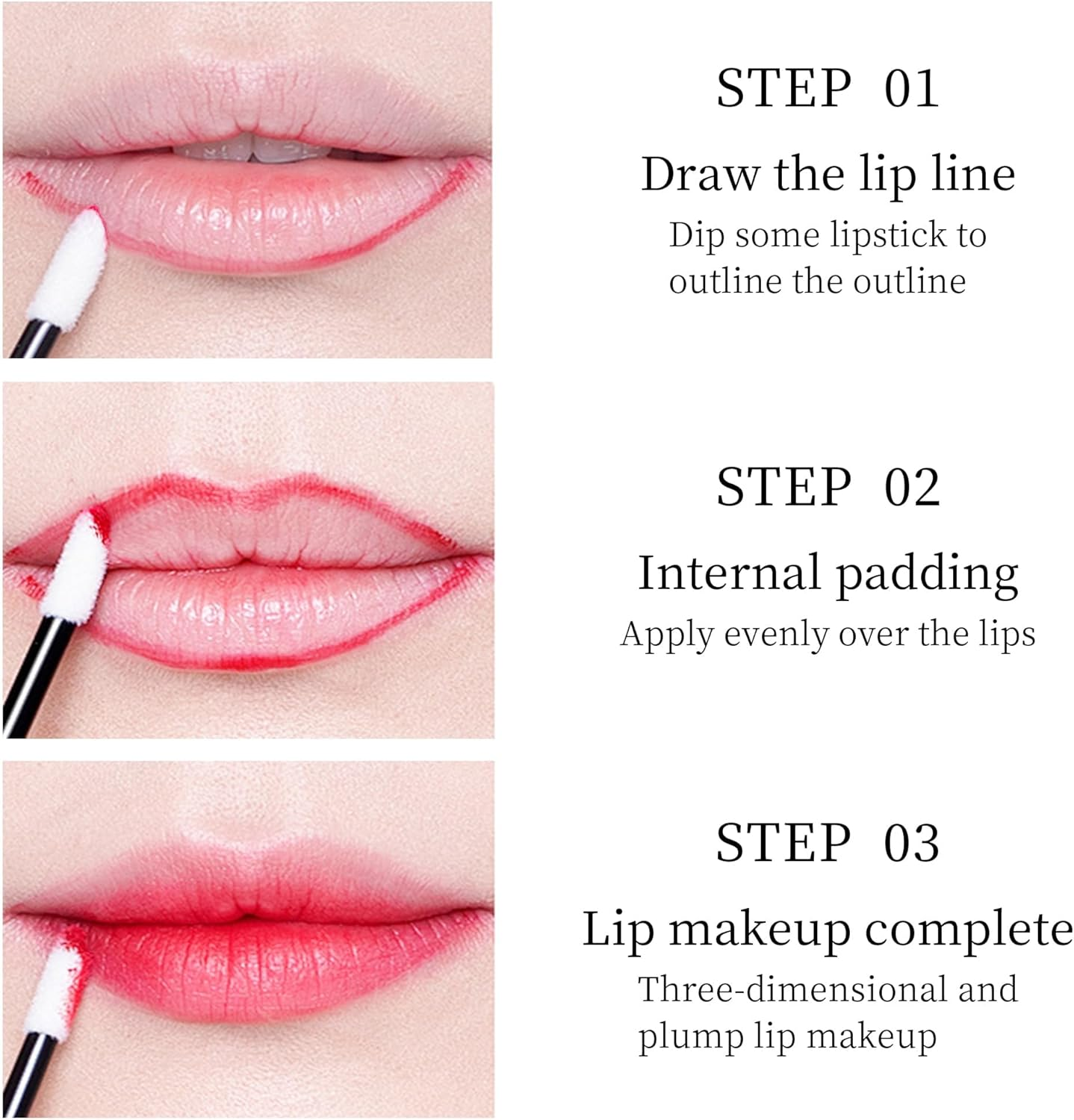 STEP 01

Draw the lip line

Dip some lipstick to outline the outline

STEP 02

Internal padding

Apply evenly over the lips

STEP 03

Lip makeup complete

Three-dimensional and plump lip makeup