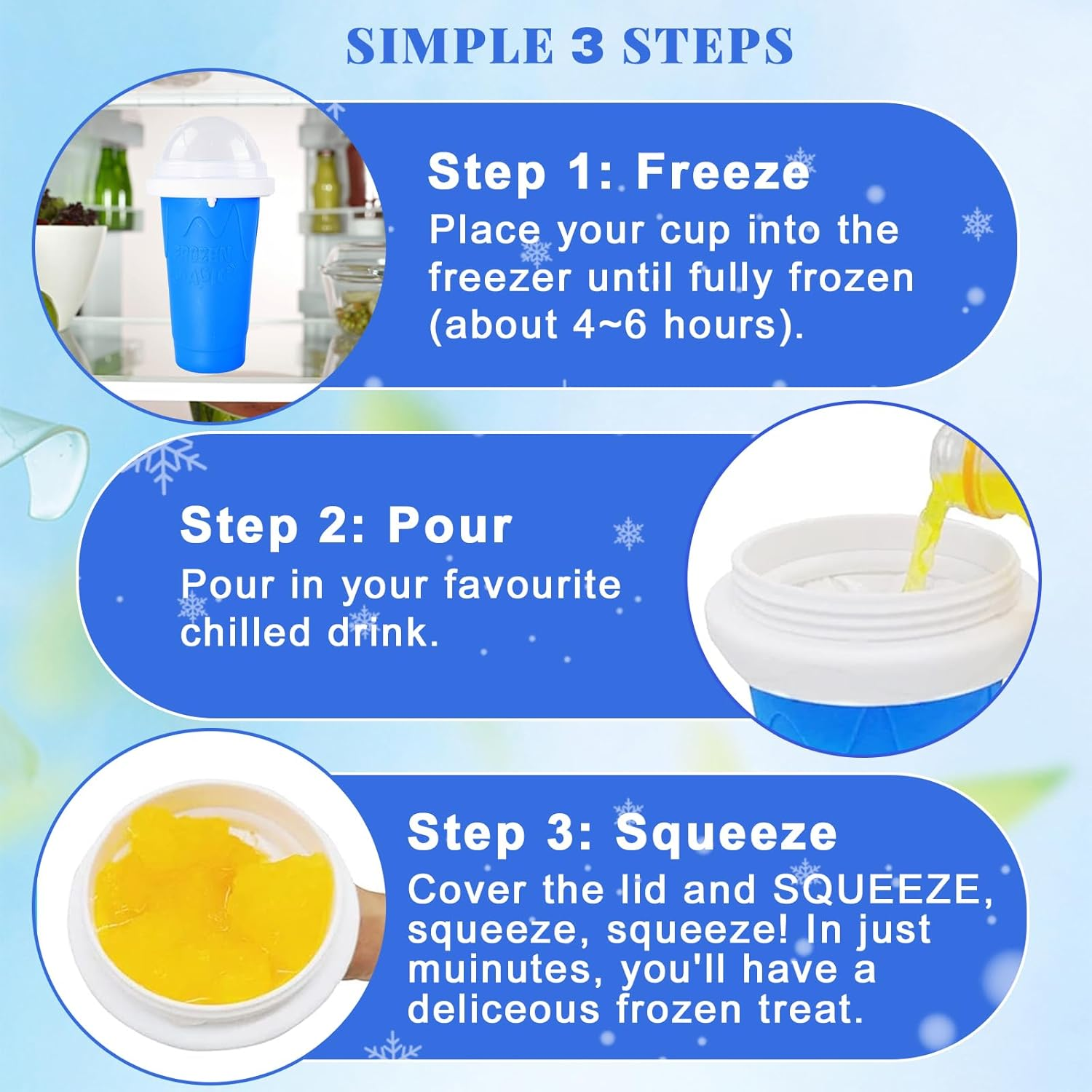 SIMPLE 3 STEPS

Step 1: Freeze
Place your cup into the freezer until fully frozen (about 4~6 hours).

FROZEN MAGIC

Step 2: Pour
Pour in your favourite chilled drink.

Step 3: Squeeze
Cover the lid and SQUEEZE, squeeze, squeeze! In just muinutes, you'll have a deliceous frozen treat.