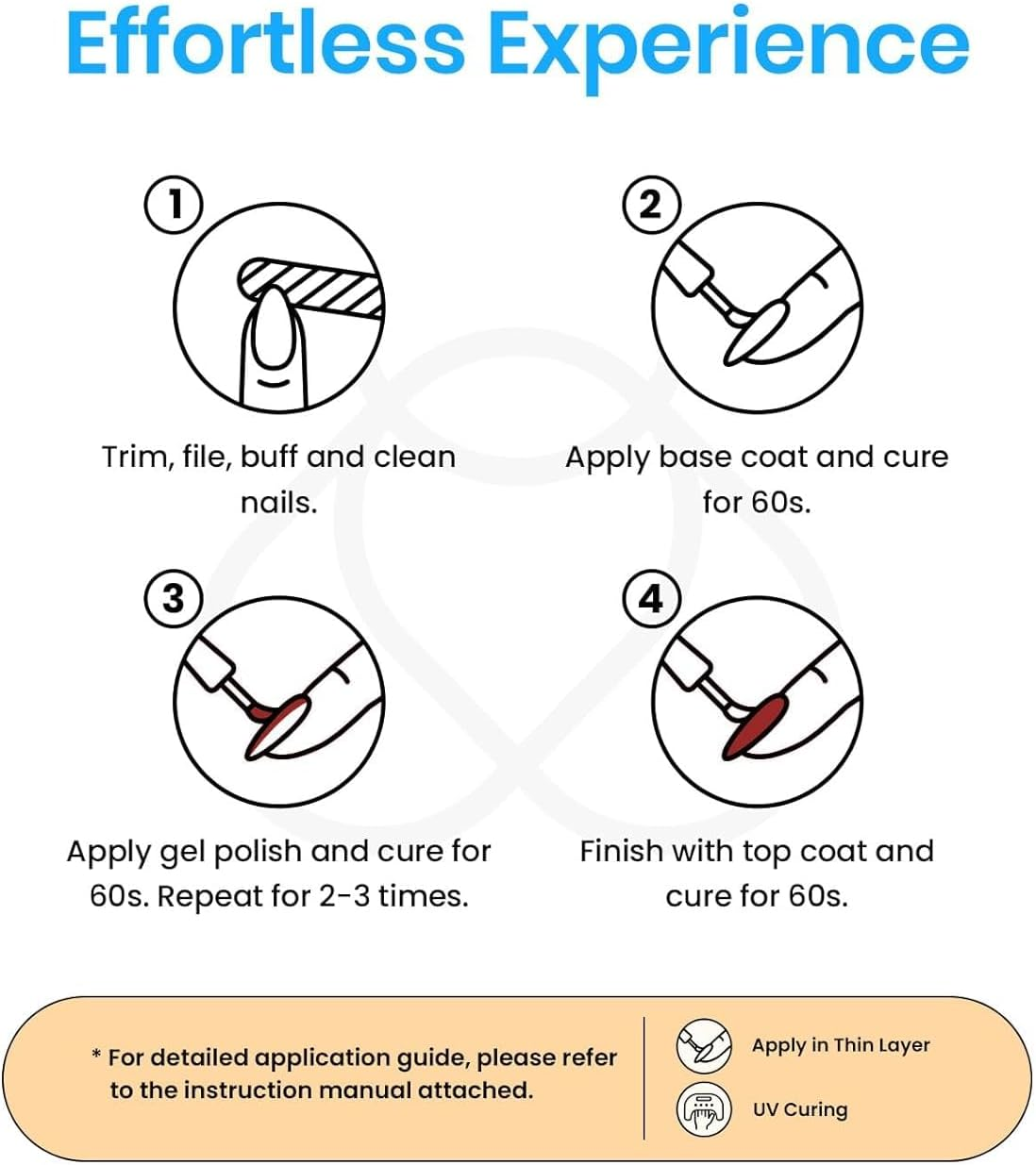 Effortless Experience

1

Trim, file, buff and clean nails.

2

Apply base coat and cure for 60s.

3

Apply gel polish and cure for 60s. Repeat for 2-3 times.

4

Finish with top coat and cure for 60s.

* For detailed application guide, please refer to the instruction manual attached.

Apply in Thin Layer

UV Curing