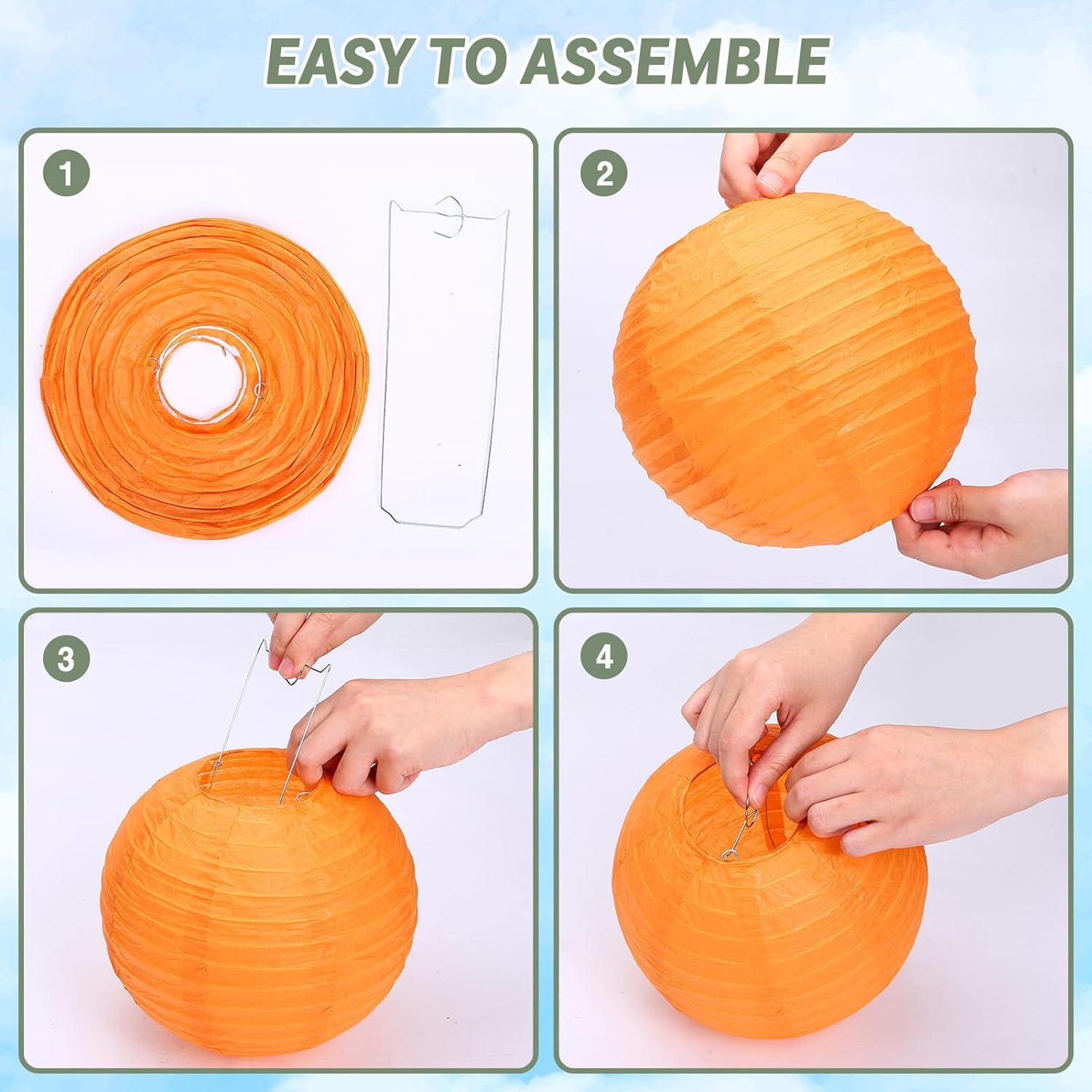 EASY TO ASSEMBLE

1

2

3

4