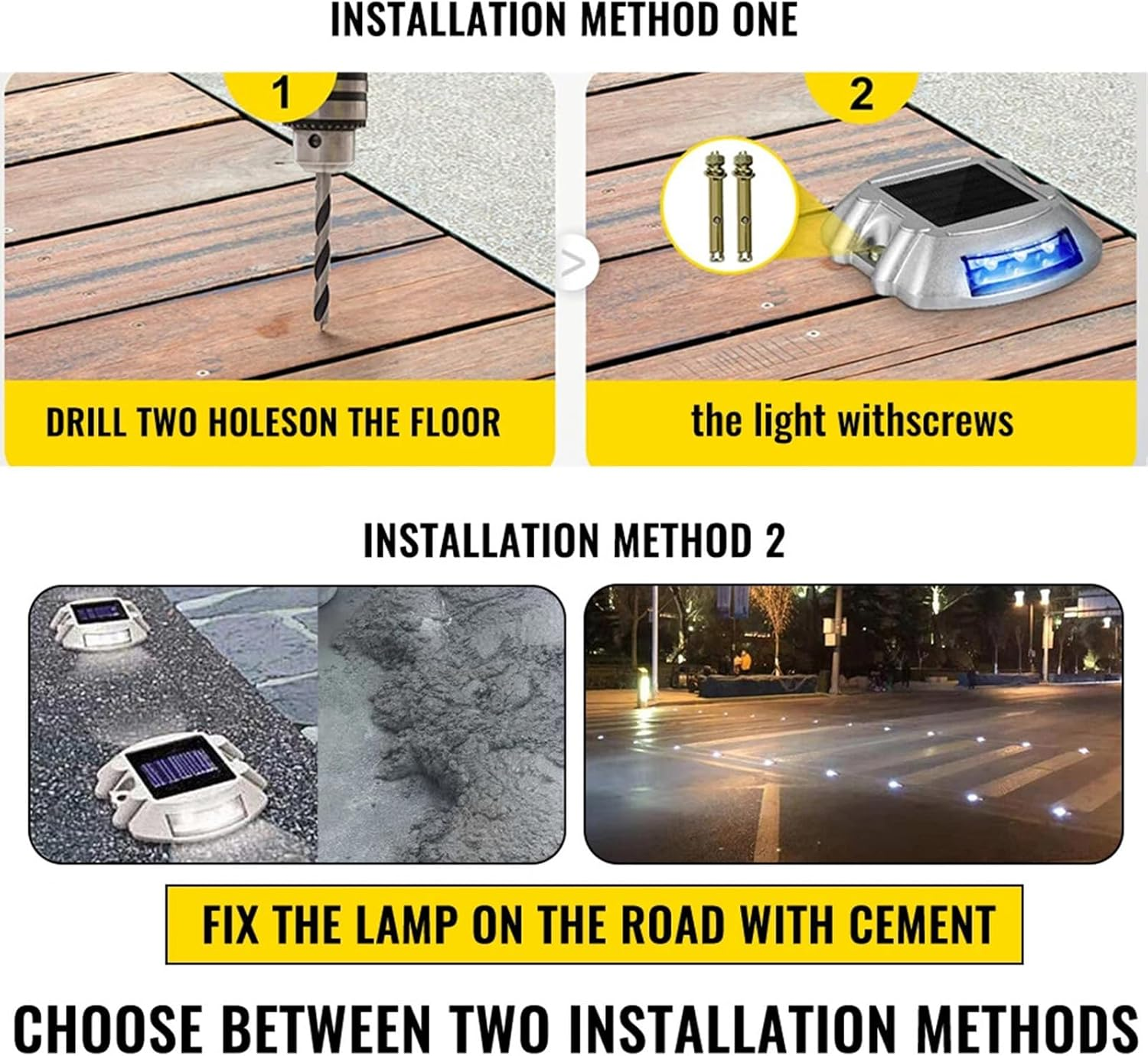 INSTALLATION METHOD ONE

1

DRILL TWO HOLESON THE FLOOR

2

the light withscrews

INSTALLATION METHOD 2

FIX THE LAMP ON THE ROAD WITH CEMENT

CHOOSE BETWEEN TWO INSTALLATION METHODS