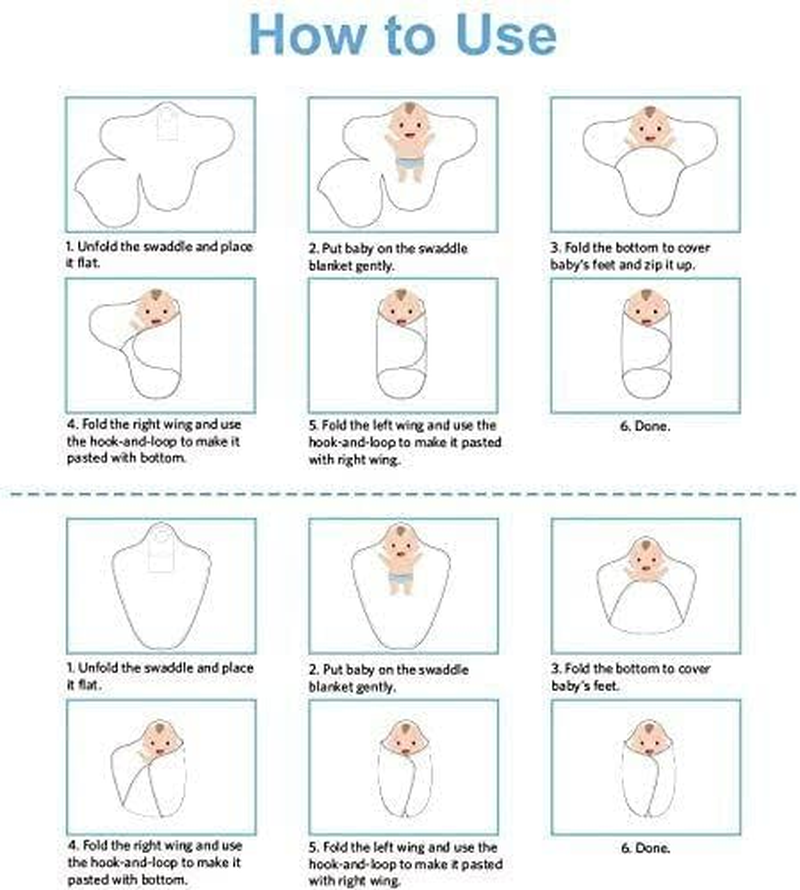 How to Use

1. Unfold the swaddle and place it flat.

2. Put baby on the swaddle blanket gently.

3. Fold the bottom to cover baby's feet and zip it up.

4. Fold the right wing and use the hook-and-loop to make it pasted with bottom.

5. Fold the left wing and use the hook-and-loop to make it pasted with right wing.

6. Done.

1. Unfold the swaddle and place it flat.

2. Put baby on the swaddle blanket gently.

3. Fold the bottom to cover baby's feet.

4. Fold the right wing and use the hook-and-loop to make it pasted with bottom.

5. Fold the left wing and use the hook-and-loop to make it pasted with right wing.

6. Done.