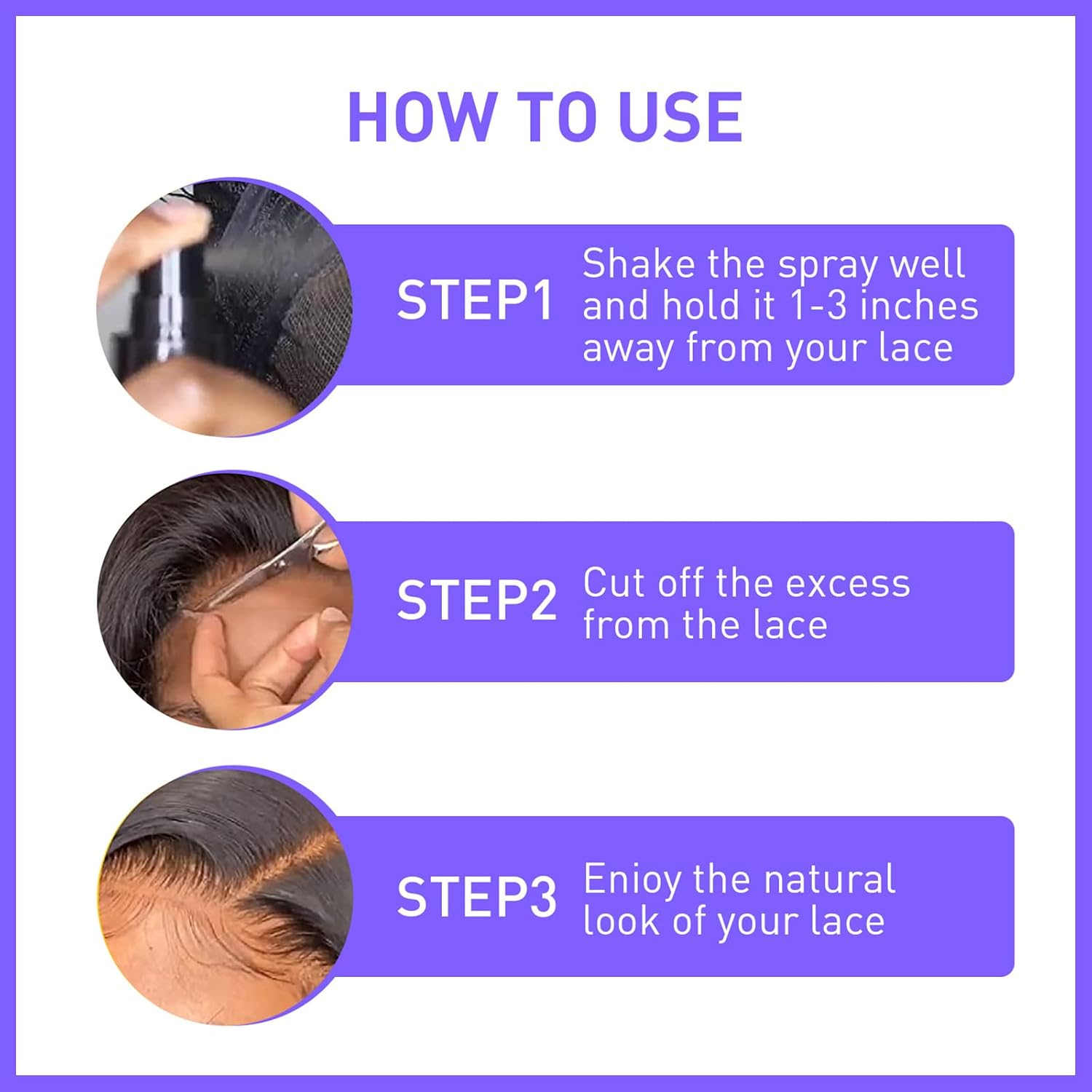 HOW TO USE

STEP1 Shake the spray well and hold it 1-3 inches away from your lace

STEP2 Cut off the excess from the lace

STEP3 Enioy the natural look of your lace