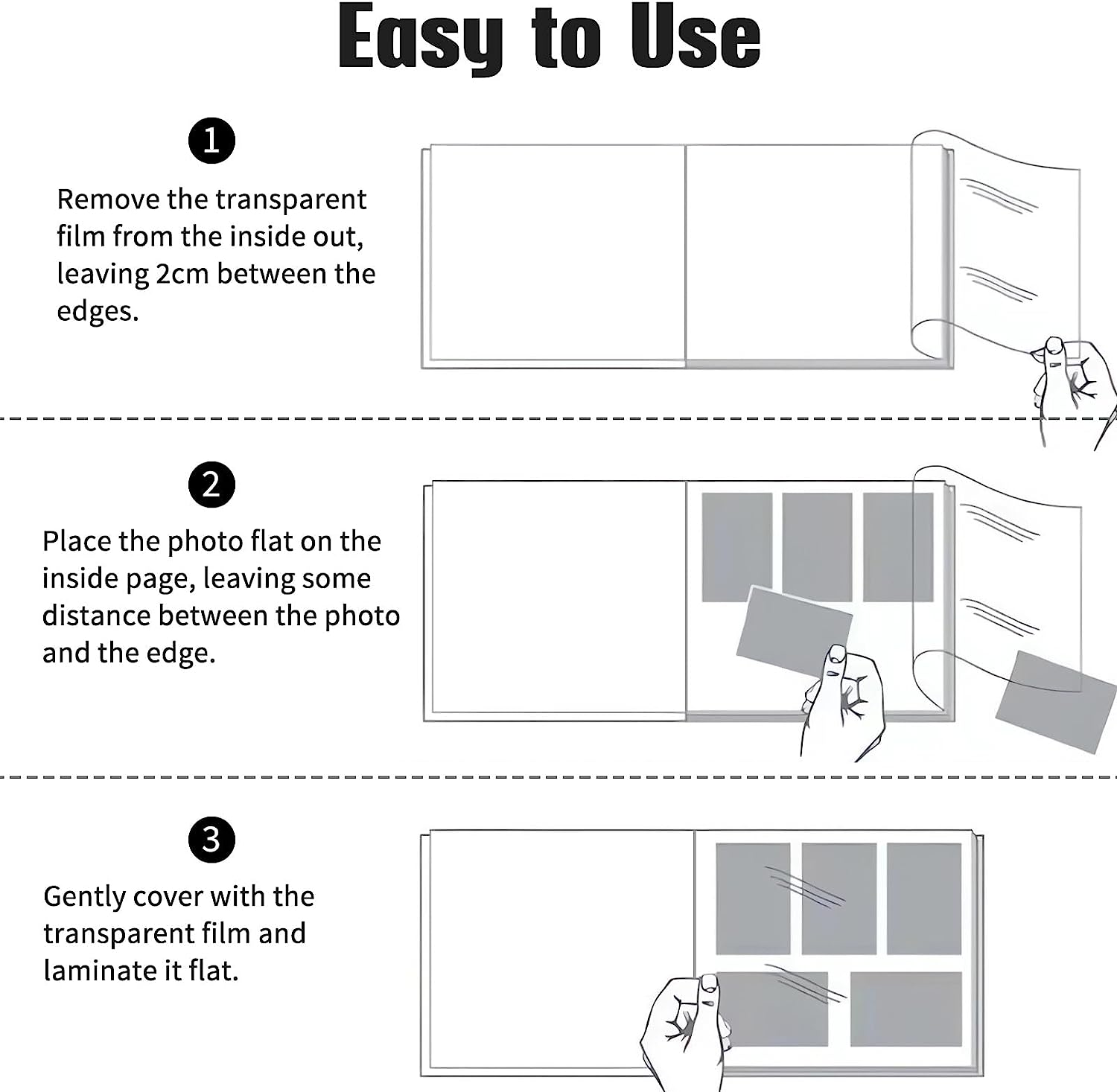 Easy to Use

1

Remove the transparent film from the inside out, leaving 2cm between the edges.

2

Place the photo flat on the inside page, leaving some distance between the photo and the edge.

3

Gently cover with the transparent film and laminate it flat.