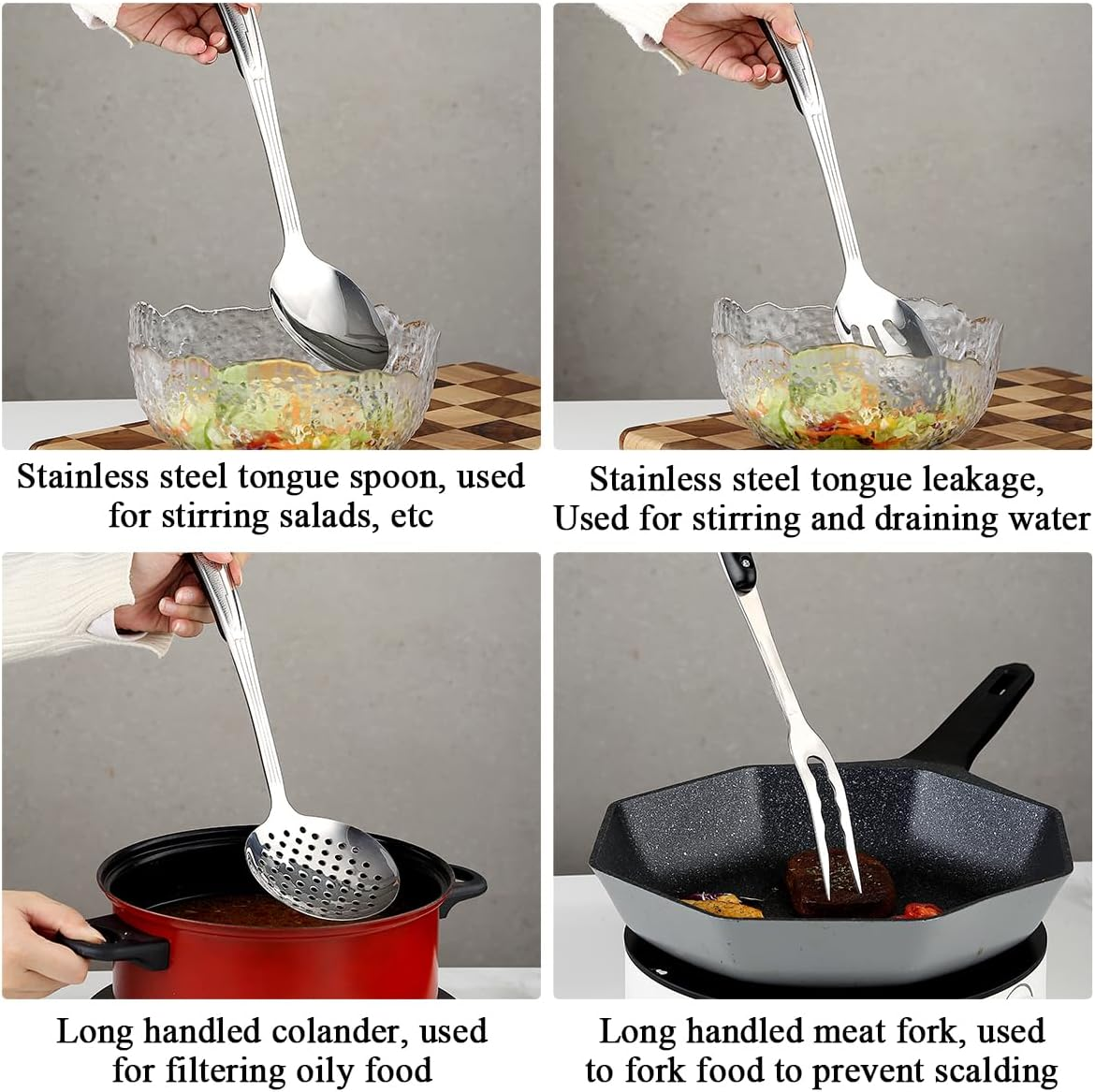 Stainless steel tongue spoon, used for stirring salads, etc

Stainless steel tongue leakage, Used for stirring and draining water

Long handled colander, used for filtering oily food

Long handled meat fork, used to fork food to prevent scalding