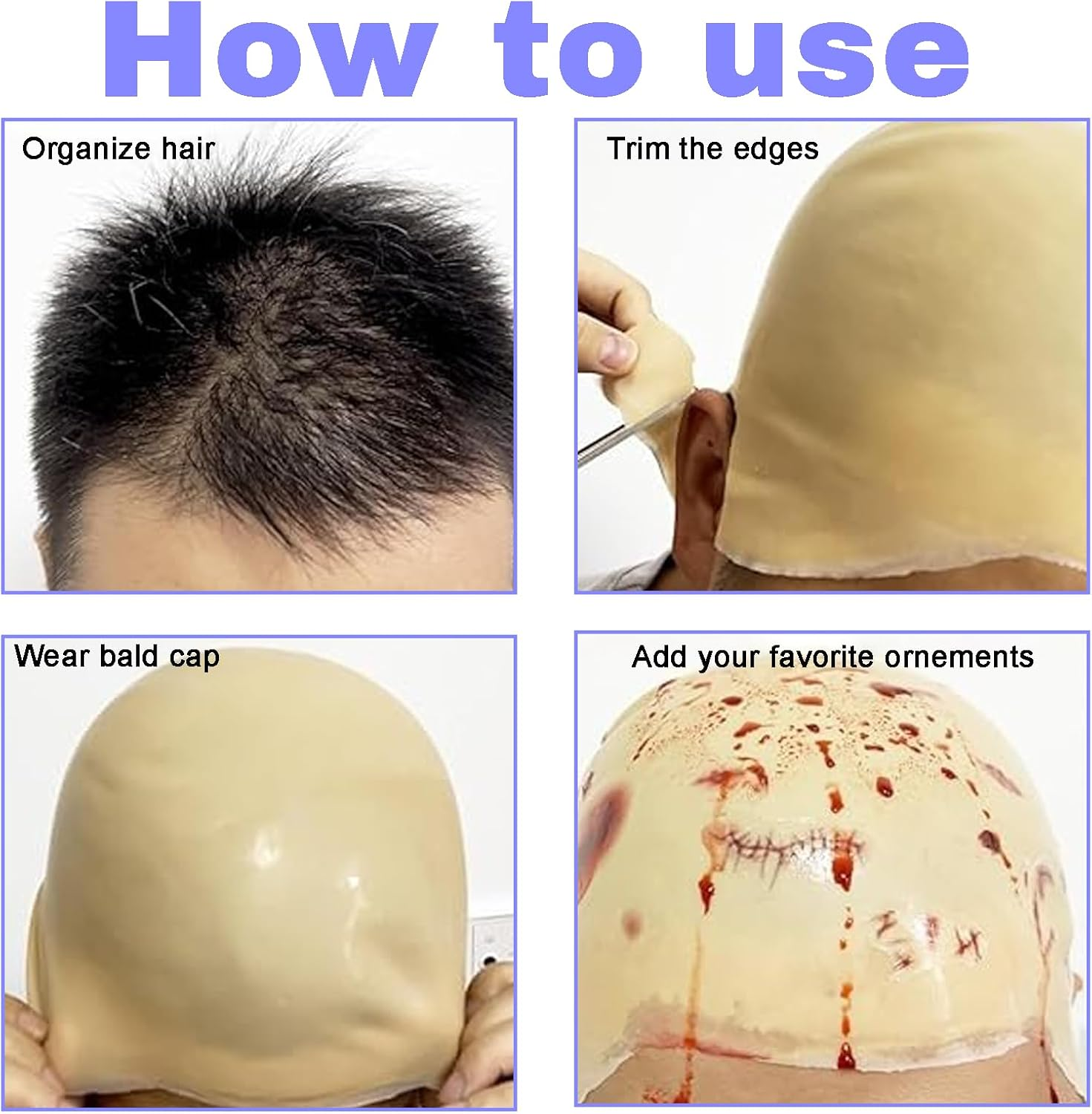 How to use

Organize hair

Trim the edges

Wear bald cap

Add your favorite ornements