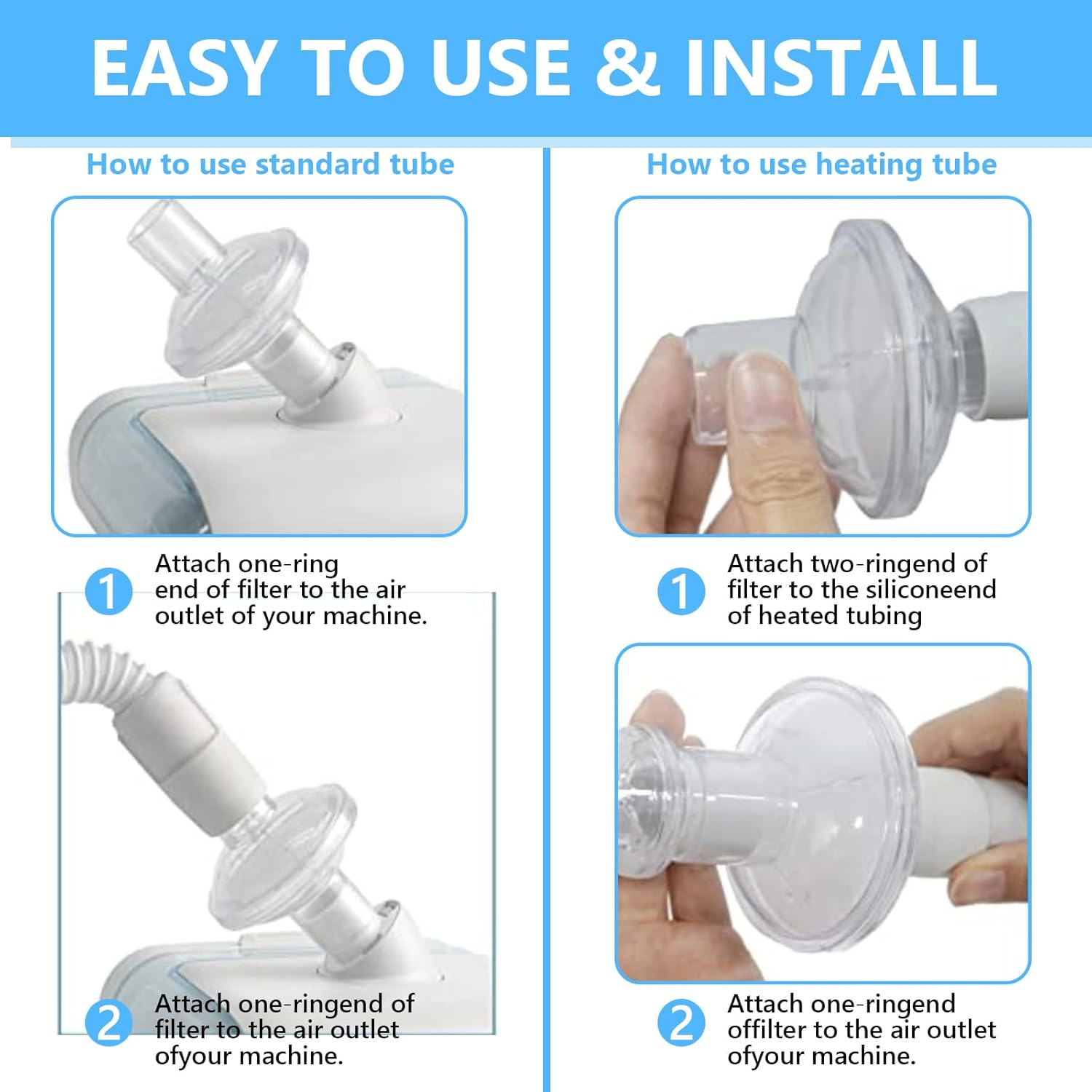 EASY TO USE & INSTALL

How to use standard tube

1 Attach one-ring end of filter to the air outlet of your machine.

2 Attach one-ringend of filter to the air outlet ofyour machine.

How to use heating tube

1 Attach two-ringend of filter to the siliconeend of heated tubing

2 Attach one-ringend offilter to the air outlet ofyour machine.