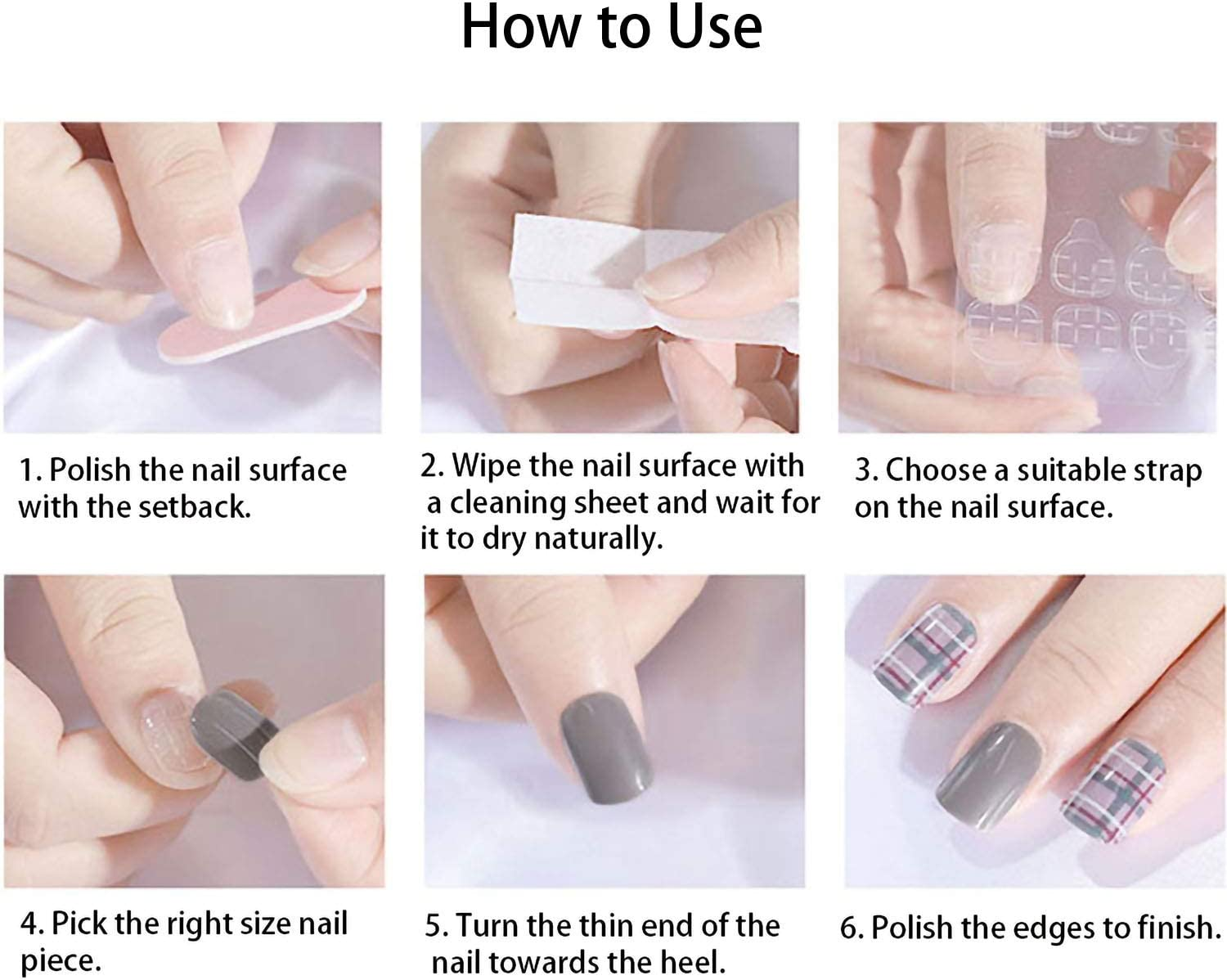 How to Use

1. Polish the nail surface with the setback.

2. Wipe the nail surface with a cleaning sheet and wait for it to dry naturally.

3. Choose a suitable strap on the nail surface.

4. Pick the right size nail piece.

5. Turn the thin end of the nail towards the heel.

6. Polish the edges to finish.