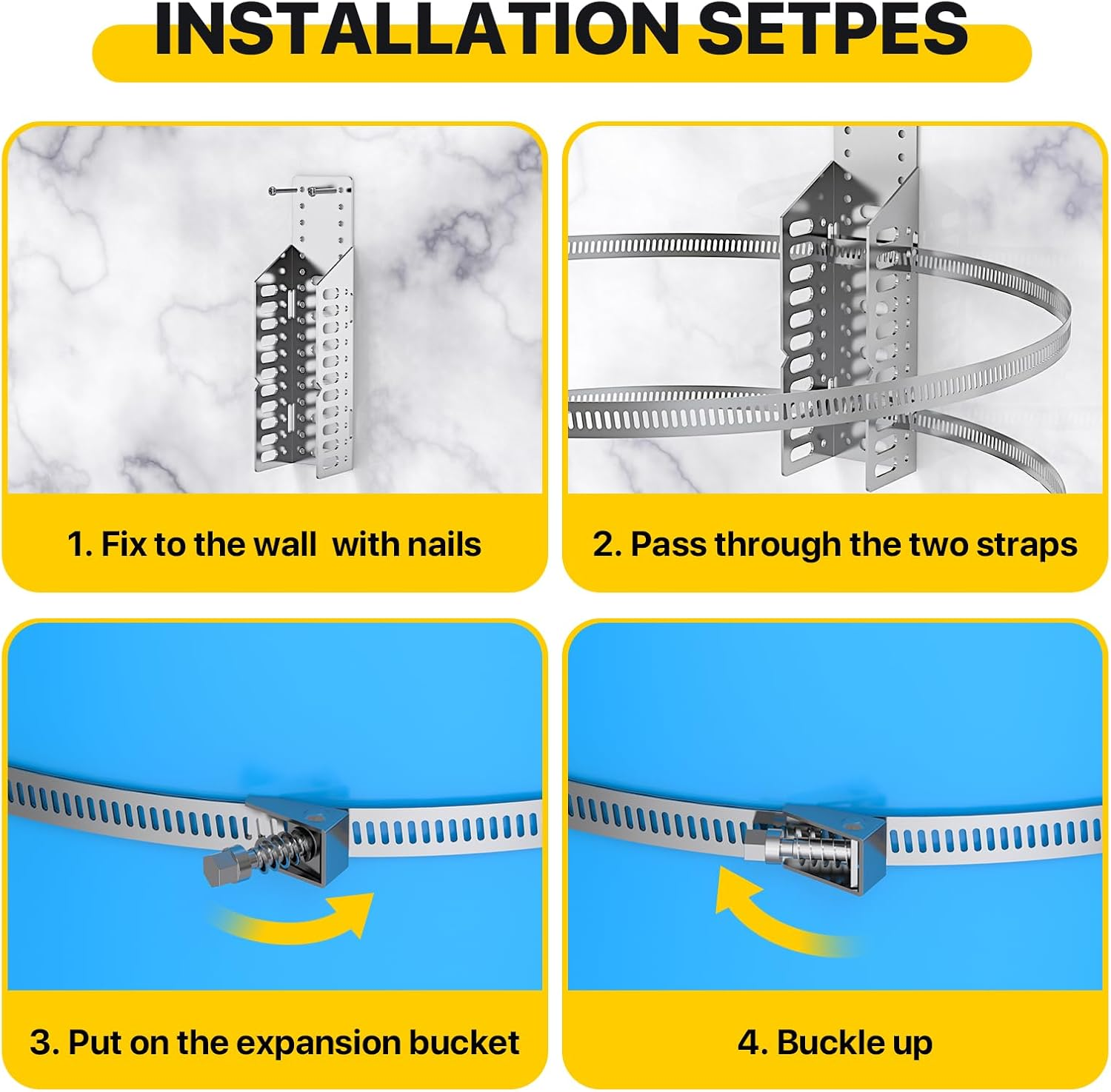 INSTALLATION SETPES

1. Fix to the wall  with nails

2. Pass through the two straps

3. Put on the expansion bucket

4. Buckle up