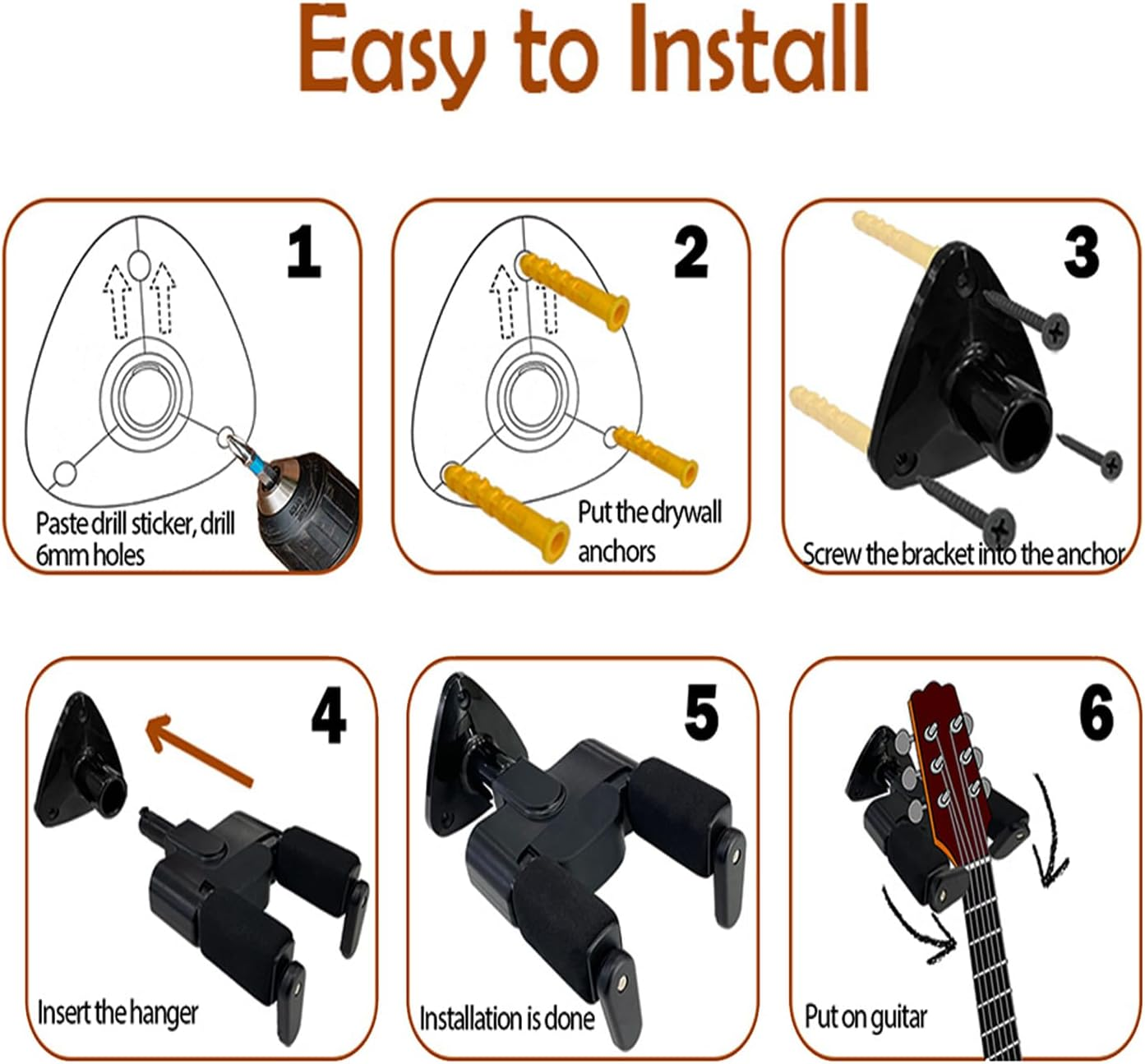 Easy to Install

1

Paste drill sticker, drill 6mm holes

2

Put the drywall anchors

3

Screw the bracket into the anchor

4

Insert the hanger

5

Installation is done

6

Put on guitar