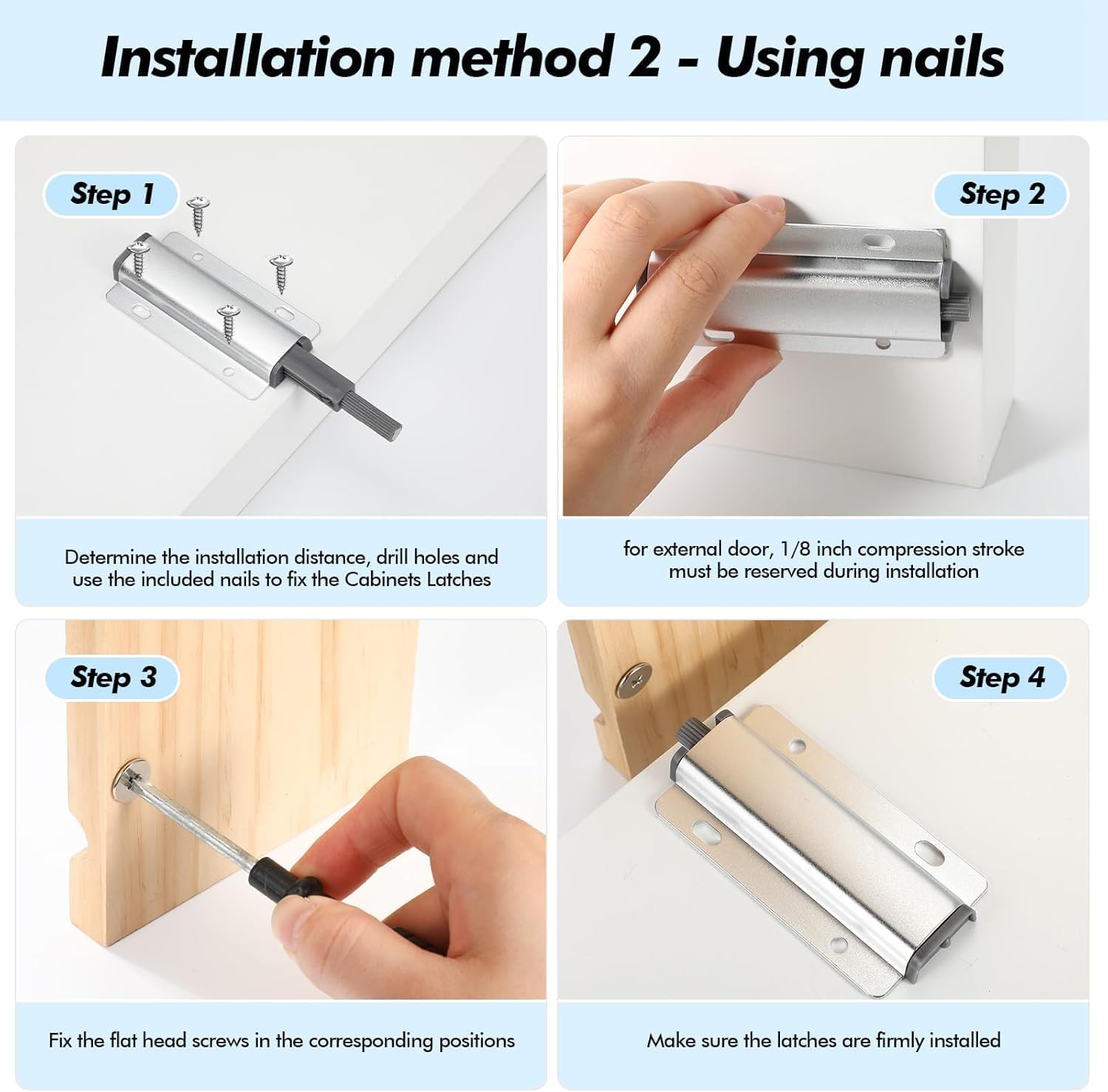 Installation method 2 - Using nails

Step 1

Determine the installation distance, drill holes and use the included nails to fix the Cabinets Latches

Step 2

for external door, 1/8 inch compression stroke must be reserved during installation

Step 3

Fix the flat head screws in the corresponding positions

Step 4

Make sure the latches are firmly installed