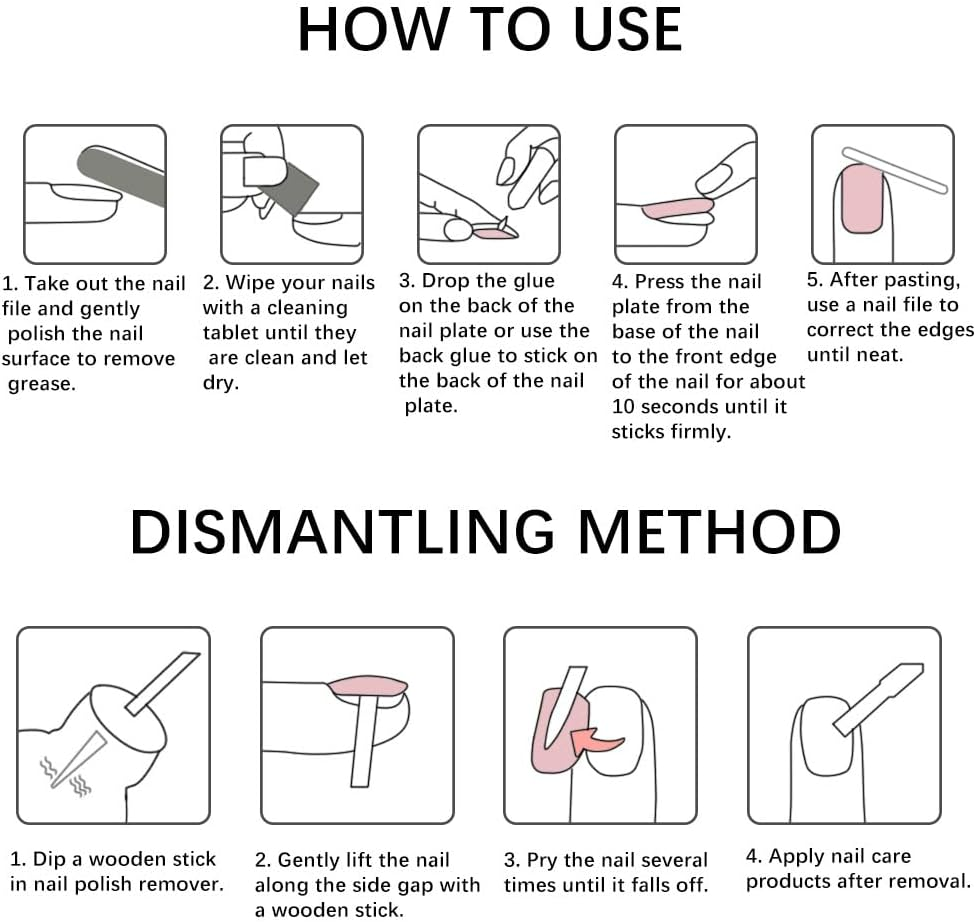 HOW TO USE

1. Take out the nail file and gently polish the nail surface to remove grease.

2. Wipe your nails with a cleaning tablet until they are clean and let dry.

3. Drop the glue on the back of the nail plate or use the back glue to stick on the back of the nail plate.

4. Press the nail plate from the base of the nail to the front edge of the nail for about 10 seconds until it sticks firmly.

5. After pasting, use a nail file to correct the edges until neat.

DISMANTLING METHOD

1. Dip a wooden stick in nail polish remover.

2. Gently lift the nail along the side gap with a wooden stick.

3. Pry the nail several times until it falls off.

4. Apply nail care products after removal.