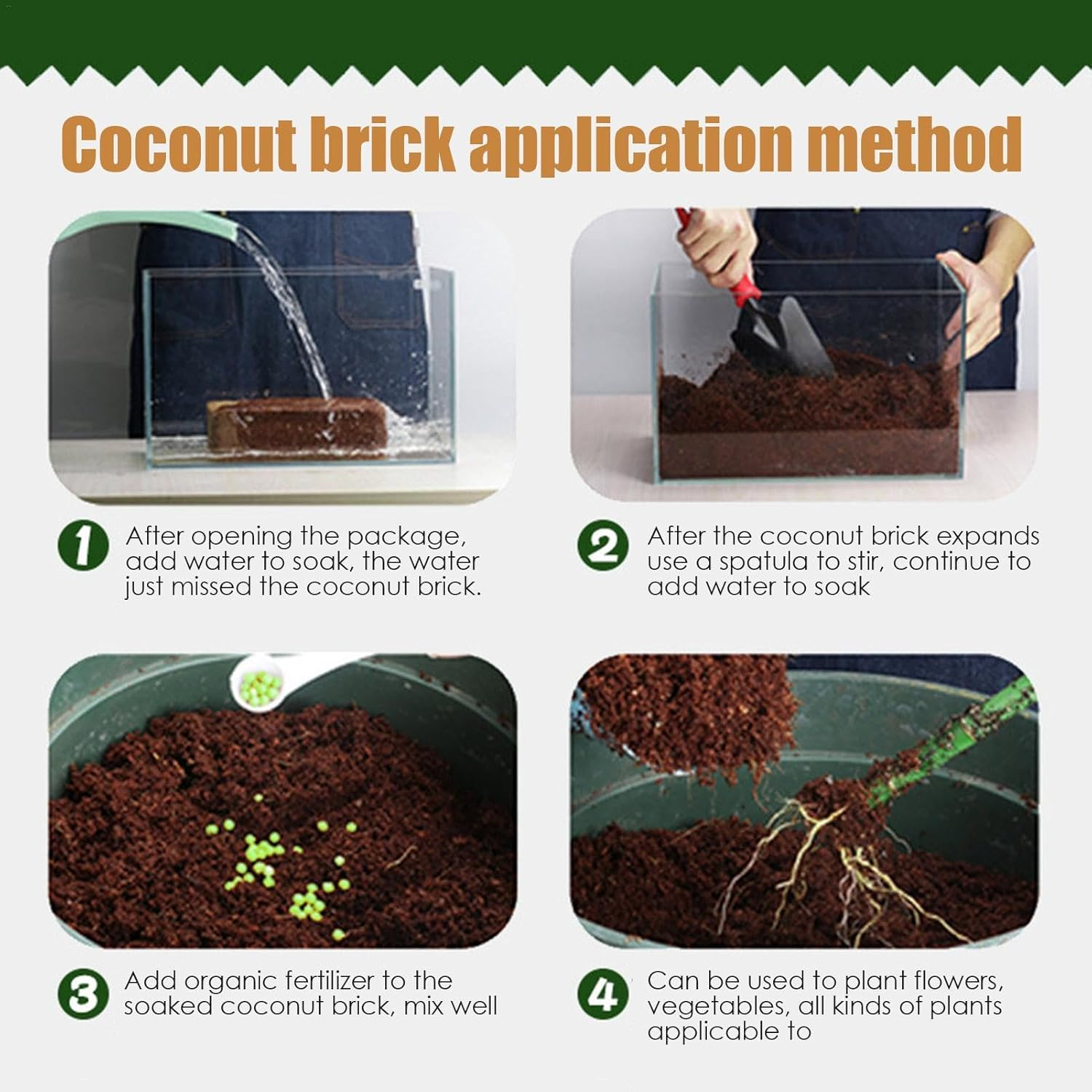 Coconut brick application method

1 After opening the package, add water to soak, the water just missed the coconut brick.

2 After the coconut brick expands use a spatula to stir, continue to add water to soak

3 Add organic fertilizer to the soaked coconut brick, mix well

4 Can be used to plant flowers, vegetables, all kinds of plants applicable to