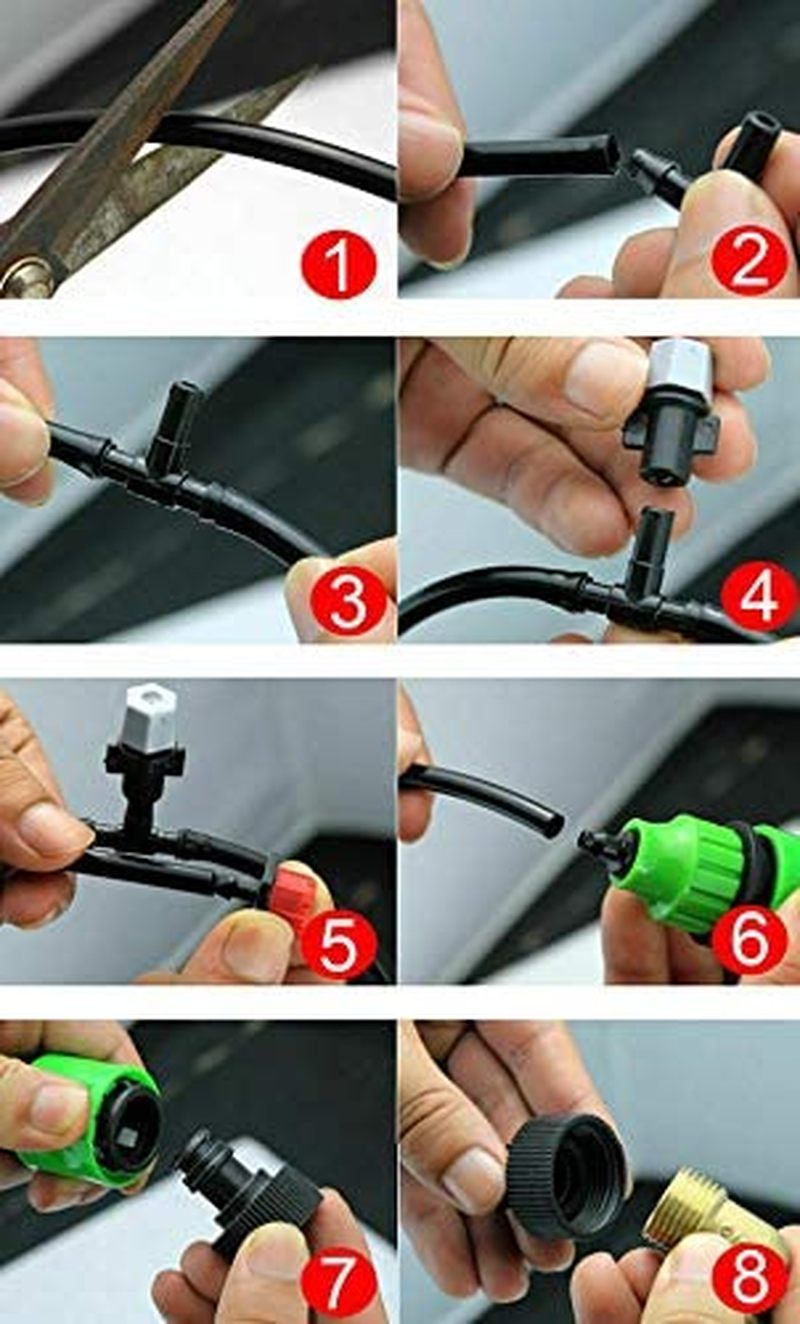 1
2
3
4
5
6
7
8