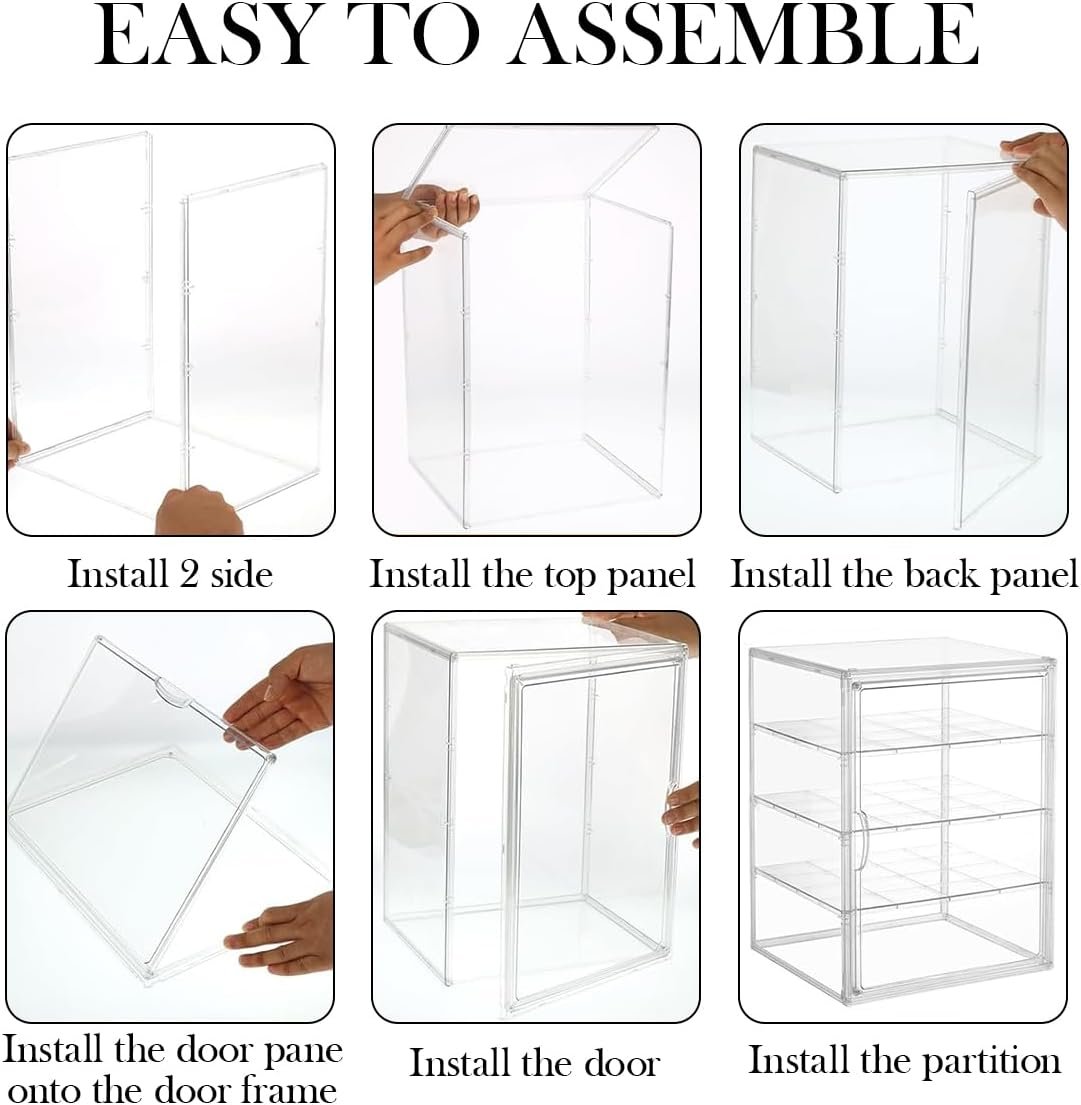 EASY TO ASSEMBLE

Install 2 side

Install the top panel

Install the back panel

Install the door pane onto the door frame

Install the door

Install the partition