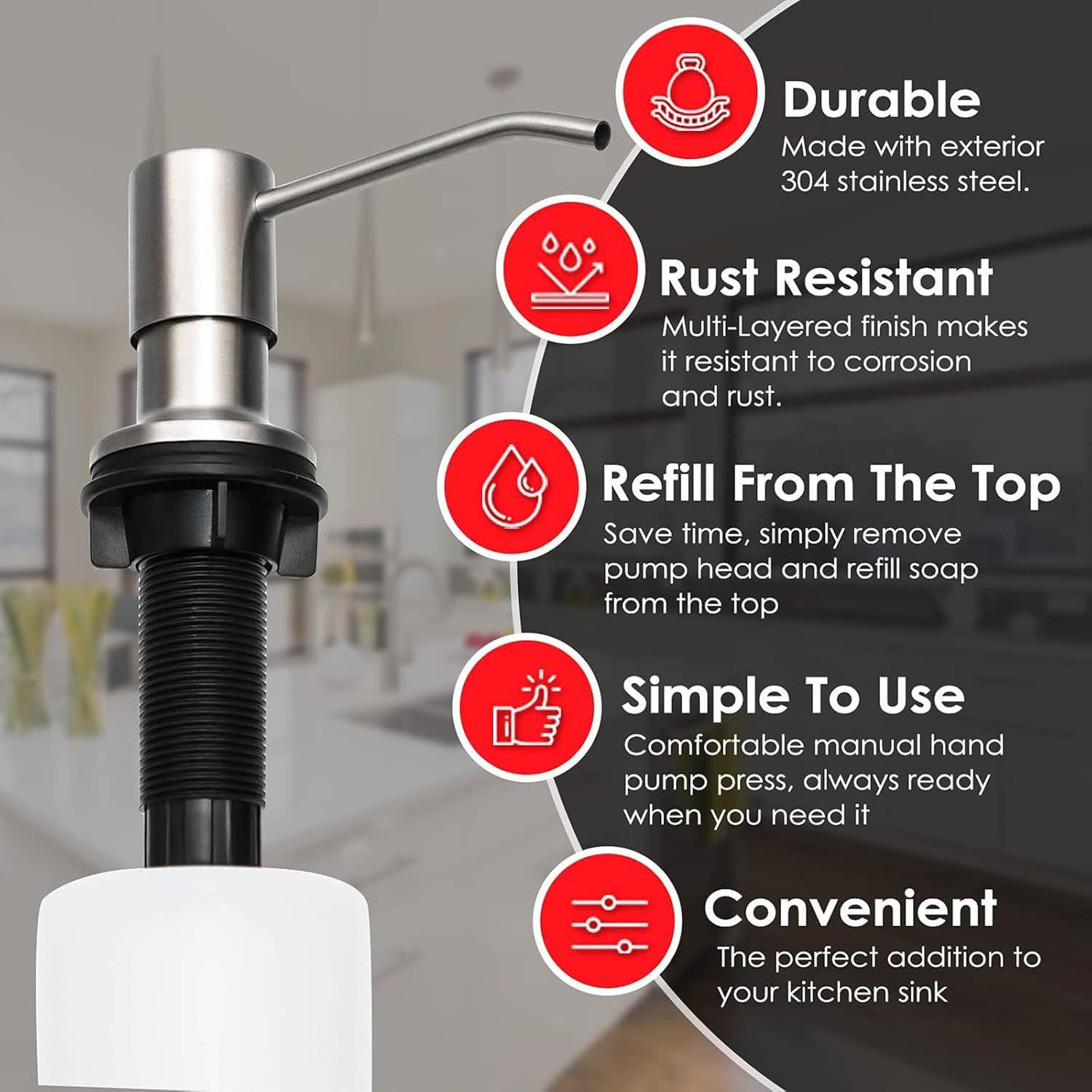 Durable
Made with exterior 304 stainless steel.

Rust Resistant
Multi-Layered finish makes it resistant to corrosion and rust.

Refill From The Top
Save time, simply remove pump head and refill soap from the top

Simple To Use
Comfortable manual hand pump press, always ready when you need it

Convenient
The perfect addition to your kitchen sink