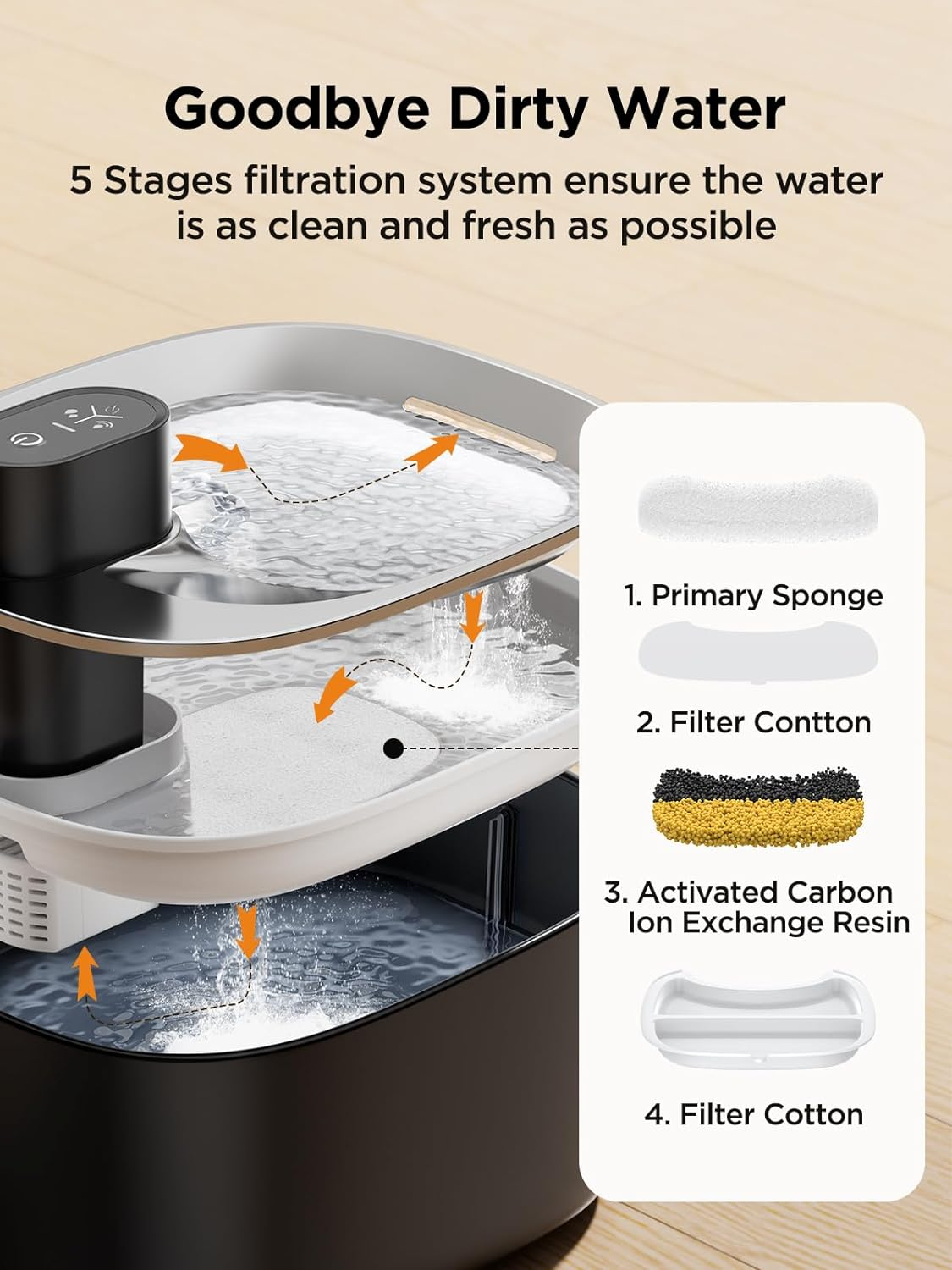 Goodbye Dirty Water

5 Stages filtration system ensure the water is as clean and fresh as possible

1. Primary Sponge

2. Filter Contton

3. Activated Carbon Ion Exchange Resin

4. Filter Cotton