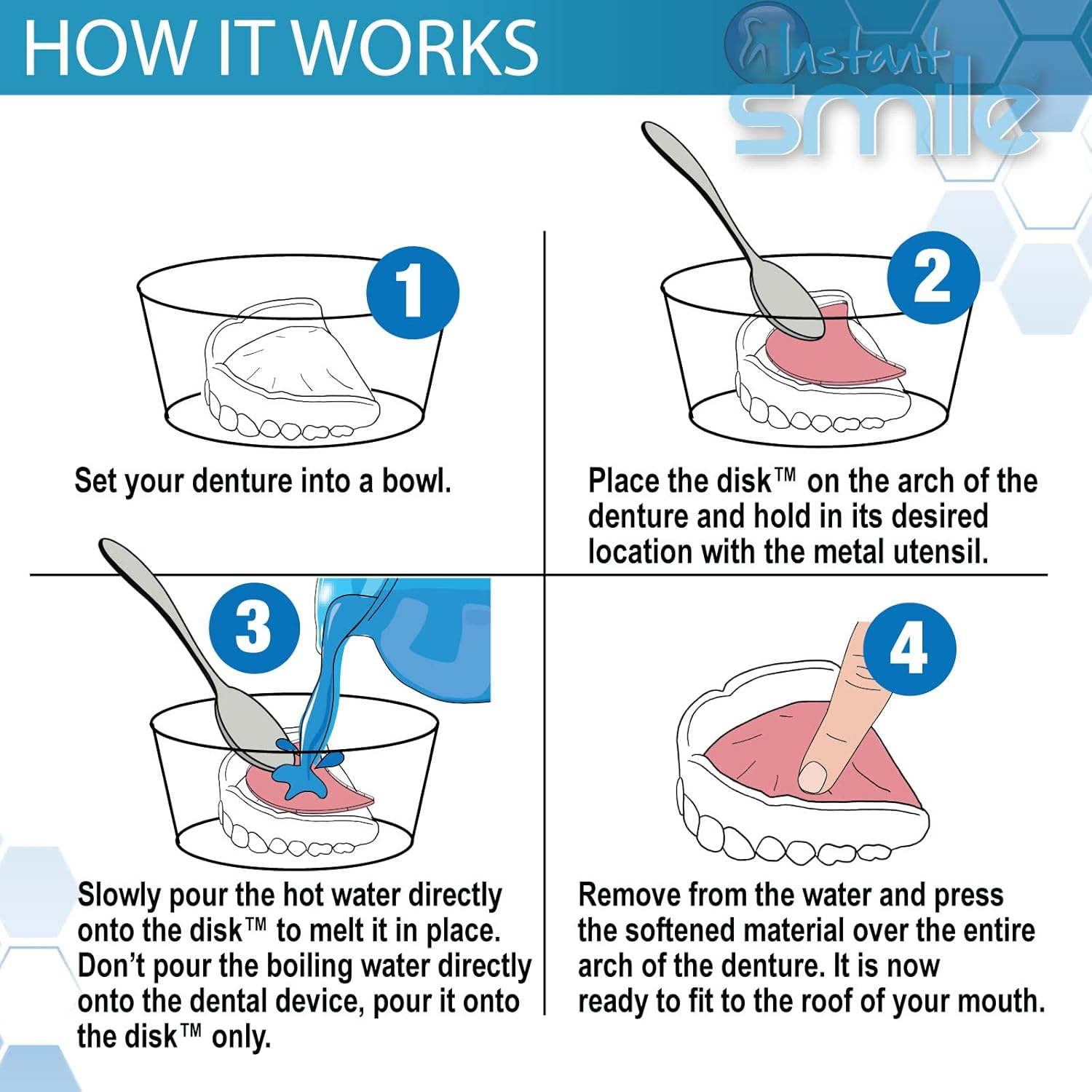 HOW IT WORKS

Instant smile

1

Set your denture into a bowl.

2

Place the disk™ on the arch of the denture and hold in its desired location with the metal utensil.

3

Slowly pour the hot water directly onto the disk™ to melt it in place. Don't pour the boiling water directly onto the dental device, pour it onto the disk™ only.

4

Remove from the water and press the softened material over the entire arch of the denture. It is now ready to fit to the roof of your mouth.