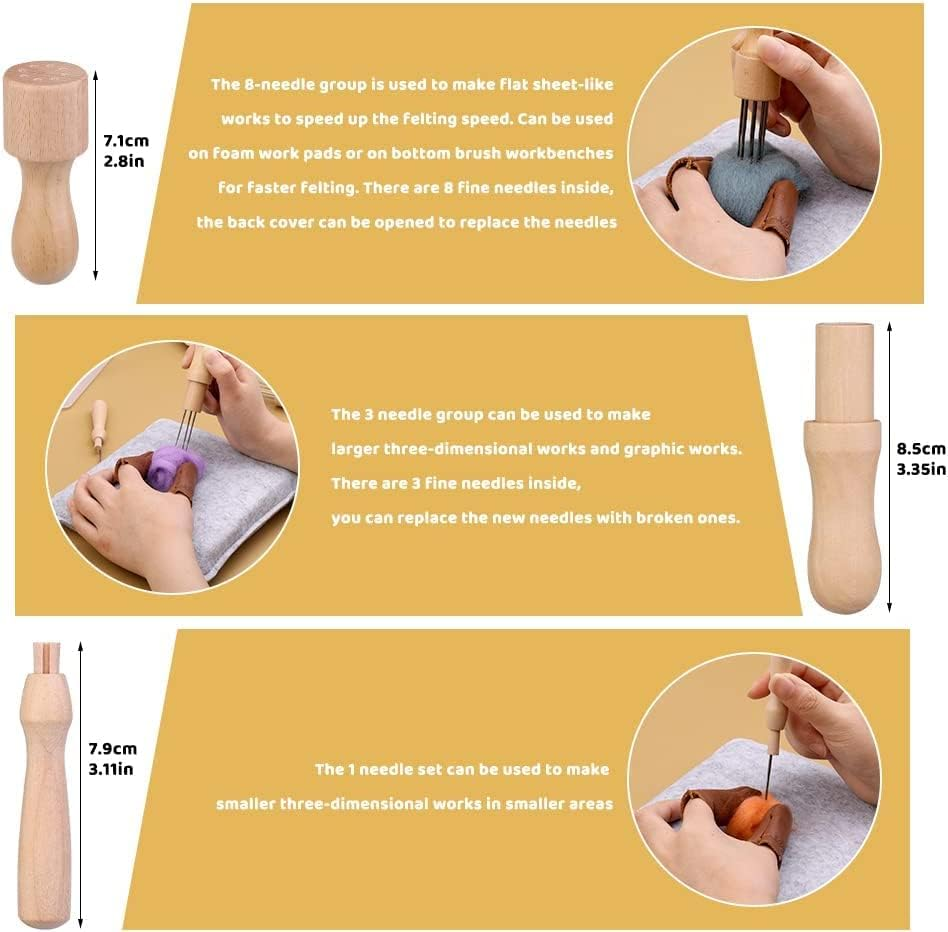 7.1cm
2.8in

The 8-needle group is used to make flat sheet-like works to speed up the felting speed. Can be used on foam work pads or on bottom brush workbenches for faster felting. There are 8 fine needles inside, the back cover can be opened to replace the needles

The 3 needle group can be used to make larger three-dimensional works and graphic works. There are 3 fine needles inside, you can replace the new needles with broken ones.

8.5cm
3.35in

7.9cm
3.11in

The 1 needle set can be used to make smaller three-dimensional works in smaller areas