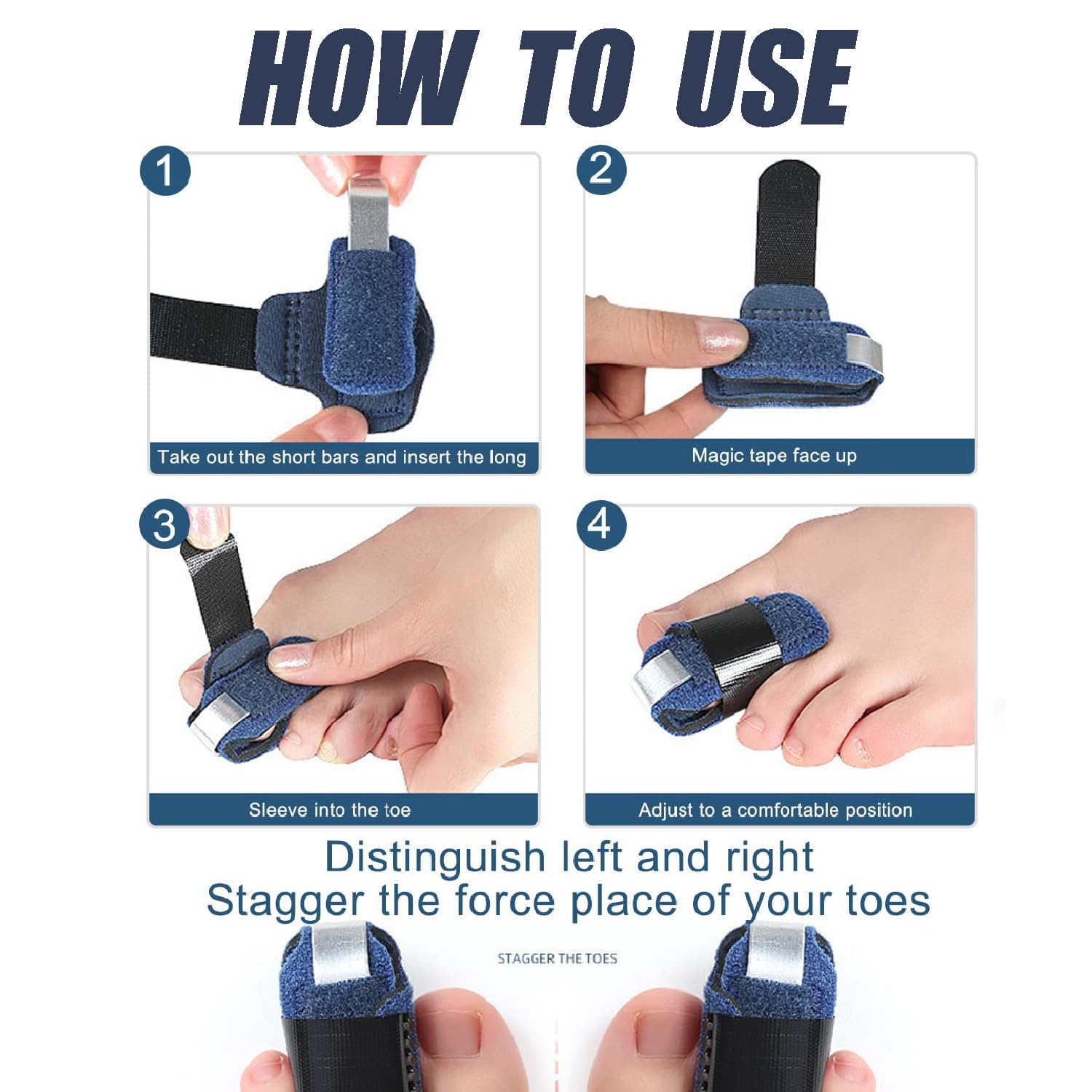 HOW TO USE

1

Take out the short bars and insert the long

2

Magic tape face up

3

Sleeve into the toe

4

Adjust to a comfortable position

Distinguish left and right
Stagger the force place of your toes

STAGGER THE TOES