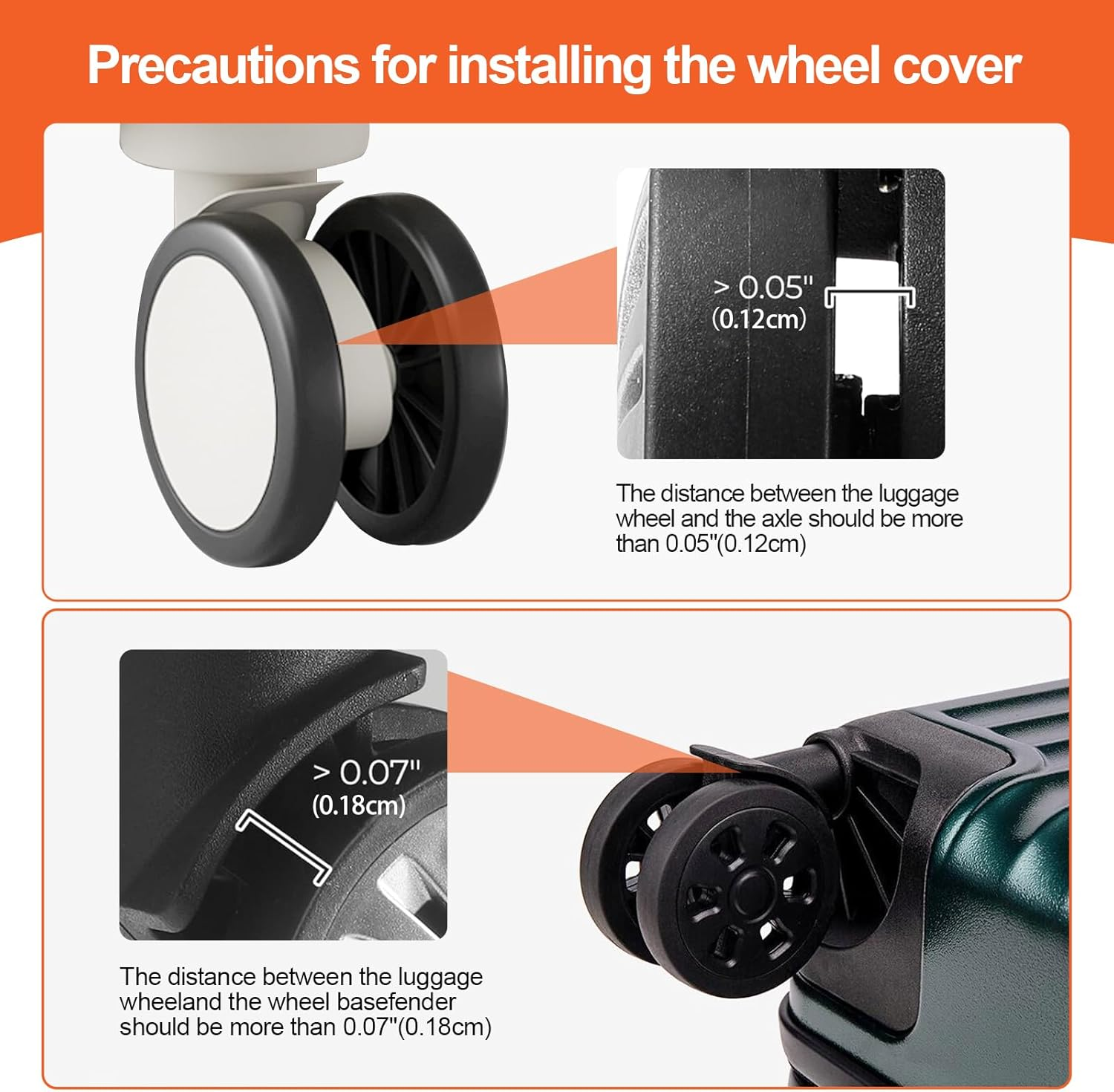 Precautions for installing the wheel cover

> 0.05"
(0.12cm)

The distance between the luggage wheel and the axle should be more than 0.05"(0.12cm)

> 0.07"
(0.18cm)

The distance between the luggage wheeland the wheel basefender should be more than 0.07"(0.18cm)