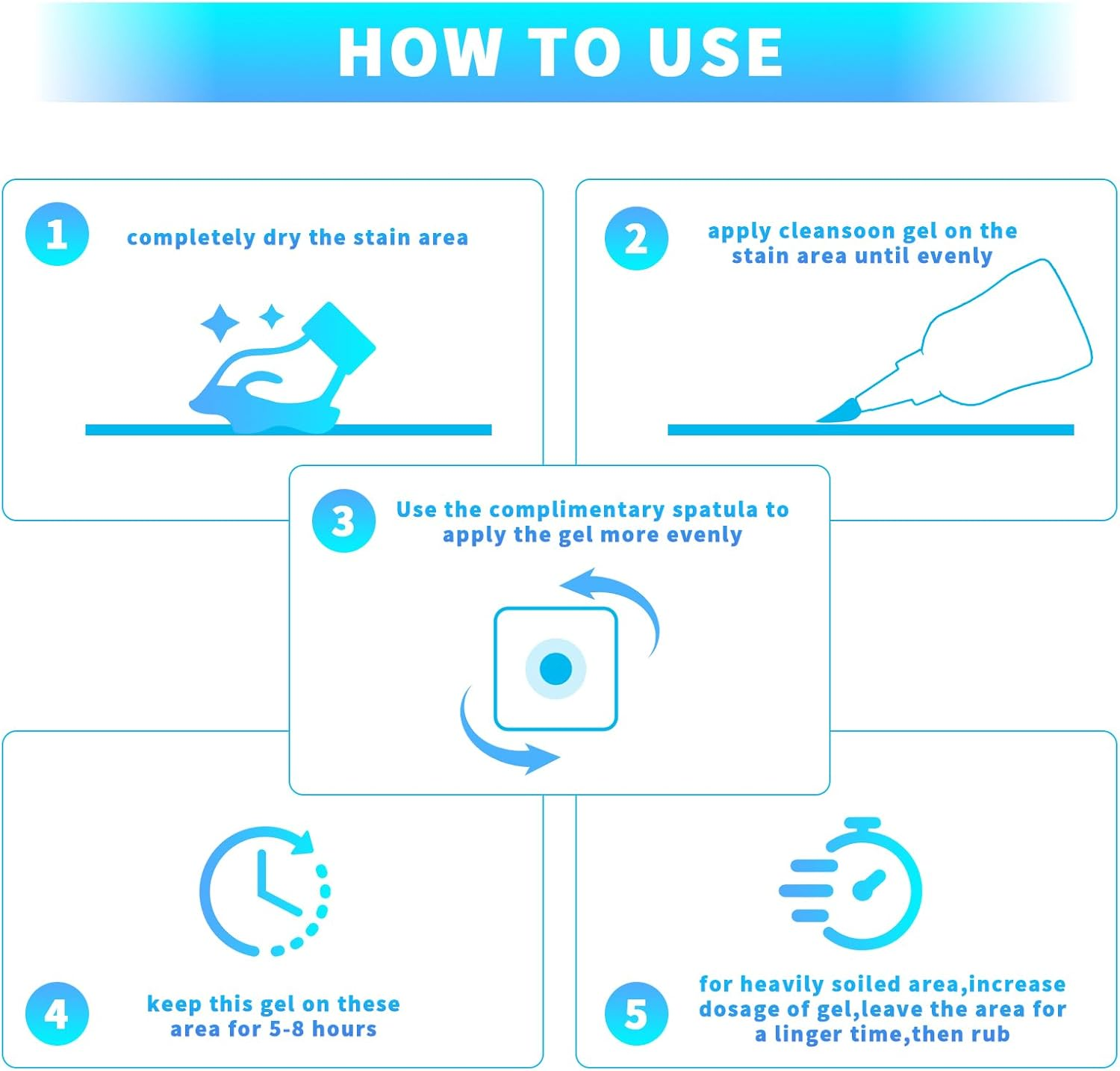 HOW TO USE

1 completely dry the stain area

2 apply cleansoon gel on the stain area until evenly

3 Use the complimentary spatula to apply the gel more evenly

4 keep this gel on these area for 5-8 hours

5 for heavily soiled area,increase dosage of gel,leave the area for a linger time,then rub