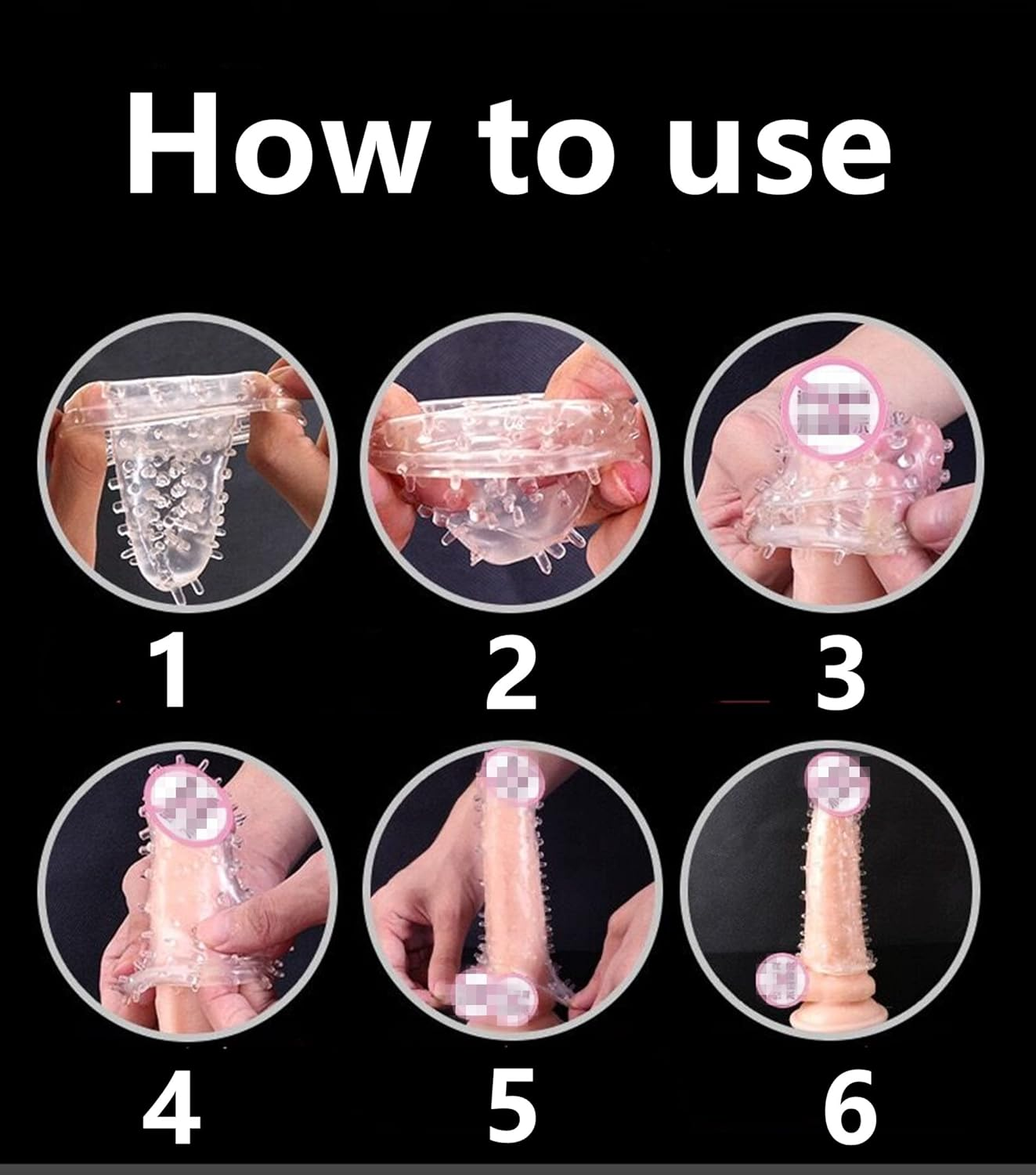 How to use

1

2

3

4

5

6