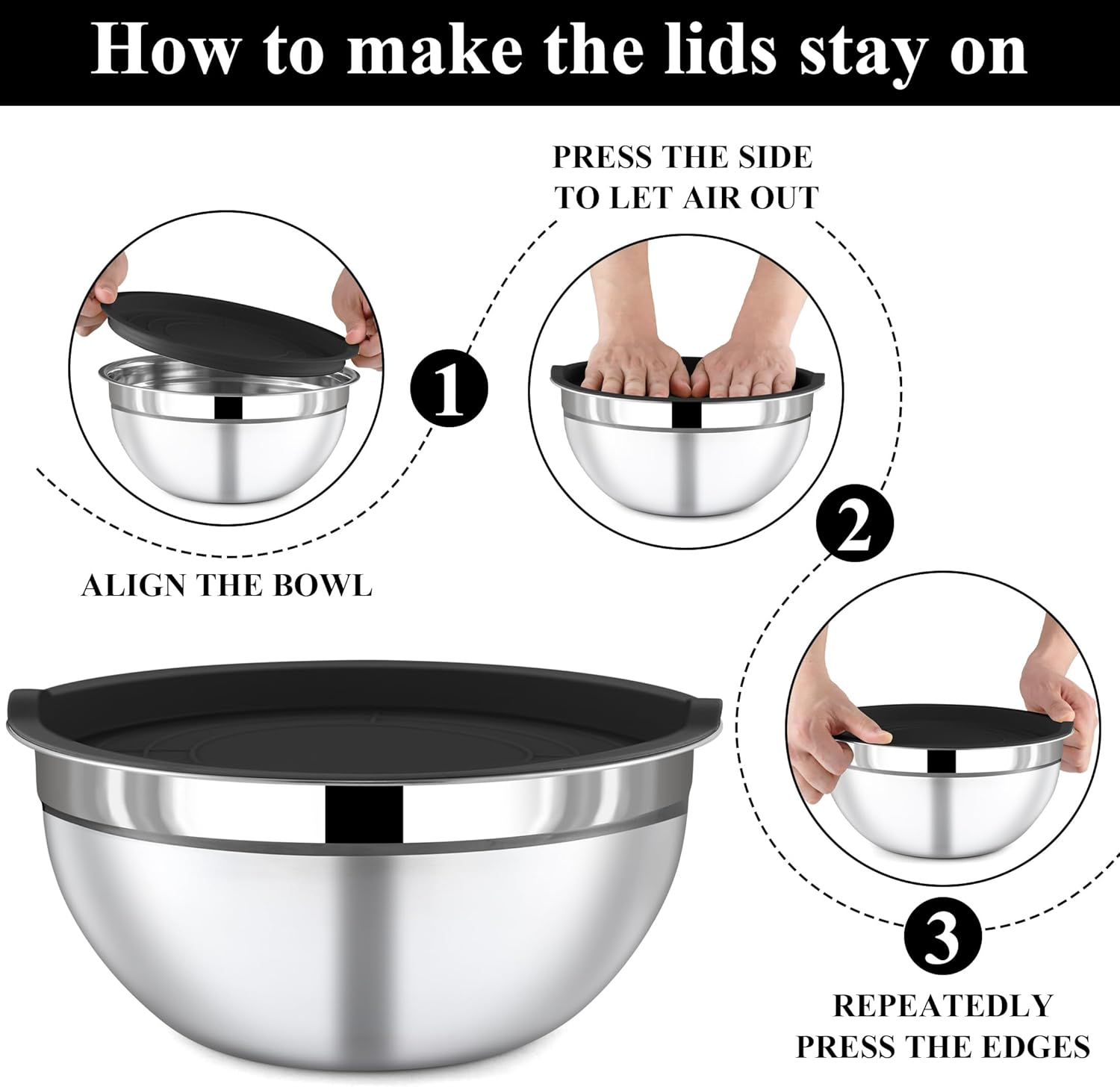 How to make the lids stay on

1

ALIGN THE BOWL

PRESS THE SIDE TO LET AIR OUT

2

3

REPEATEDLY PRESS THE EDGES