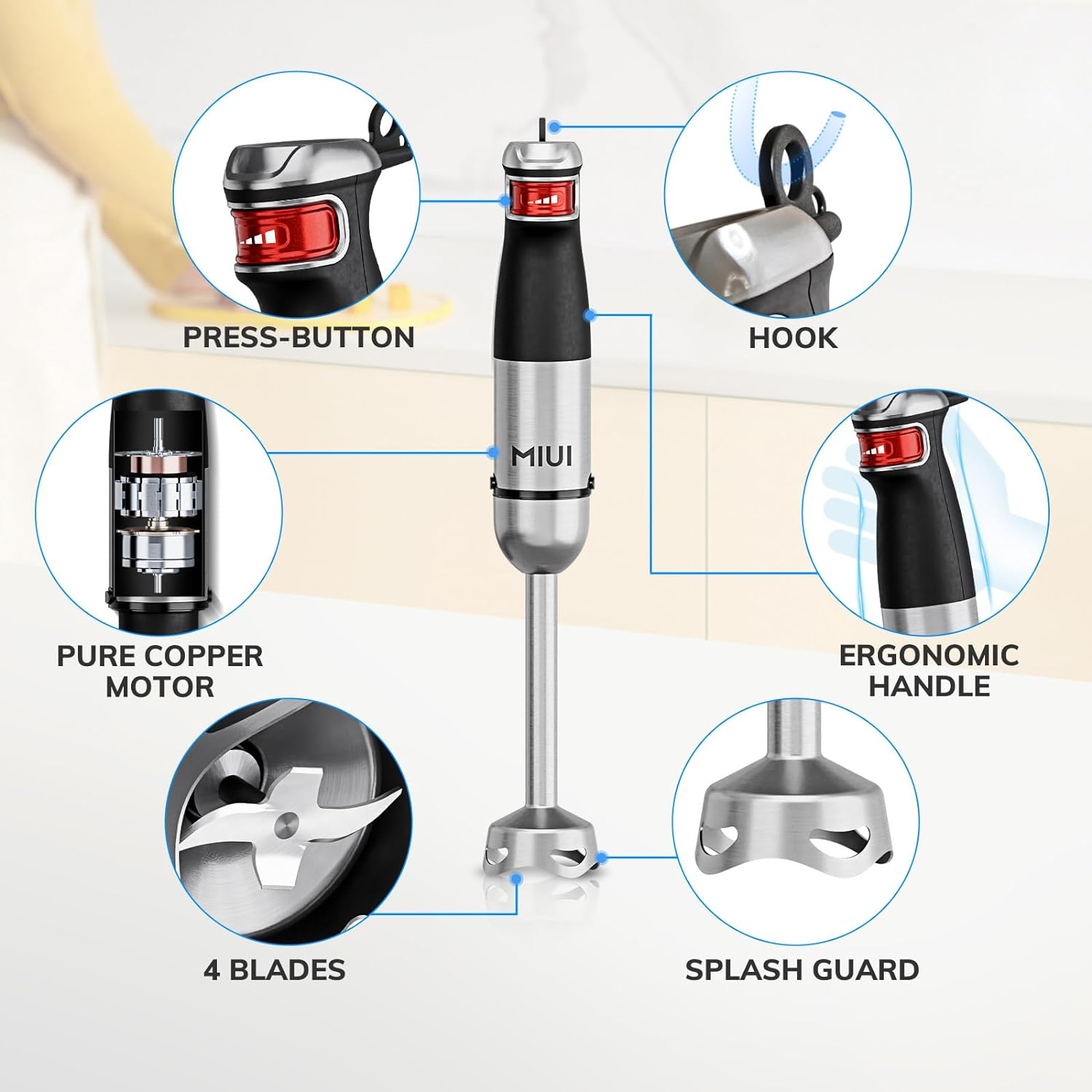 PRESS-BUTTON

HOOK

MIUI

PURE COPPER MOTOR

ERGONOMIC HANDLE

4 BLADES

SPLASH GUARD