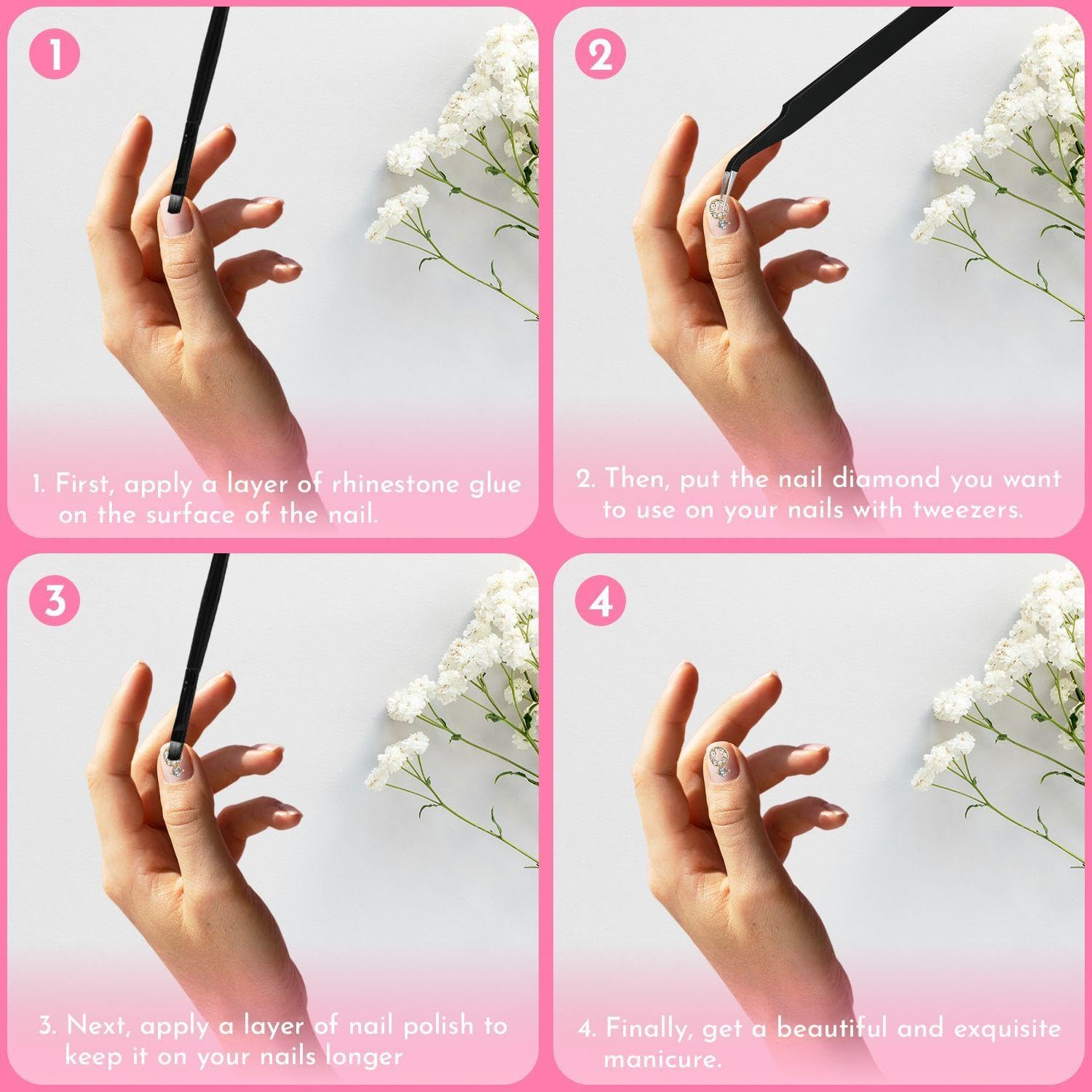 1

1. First, apply a layer of rhinestone glue on the surface of the nail.

2

2. Then, put the nail diamond you want to use on your nails with tweezers.

3

3. Next, apply a layer of nail polish to keep it on your nails longer

4

4. Finally, get a beautiful and exquisite manicure.