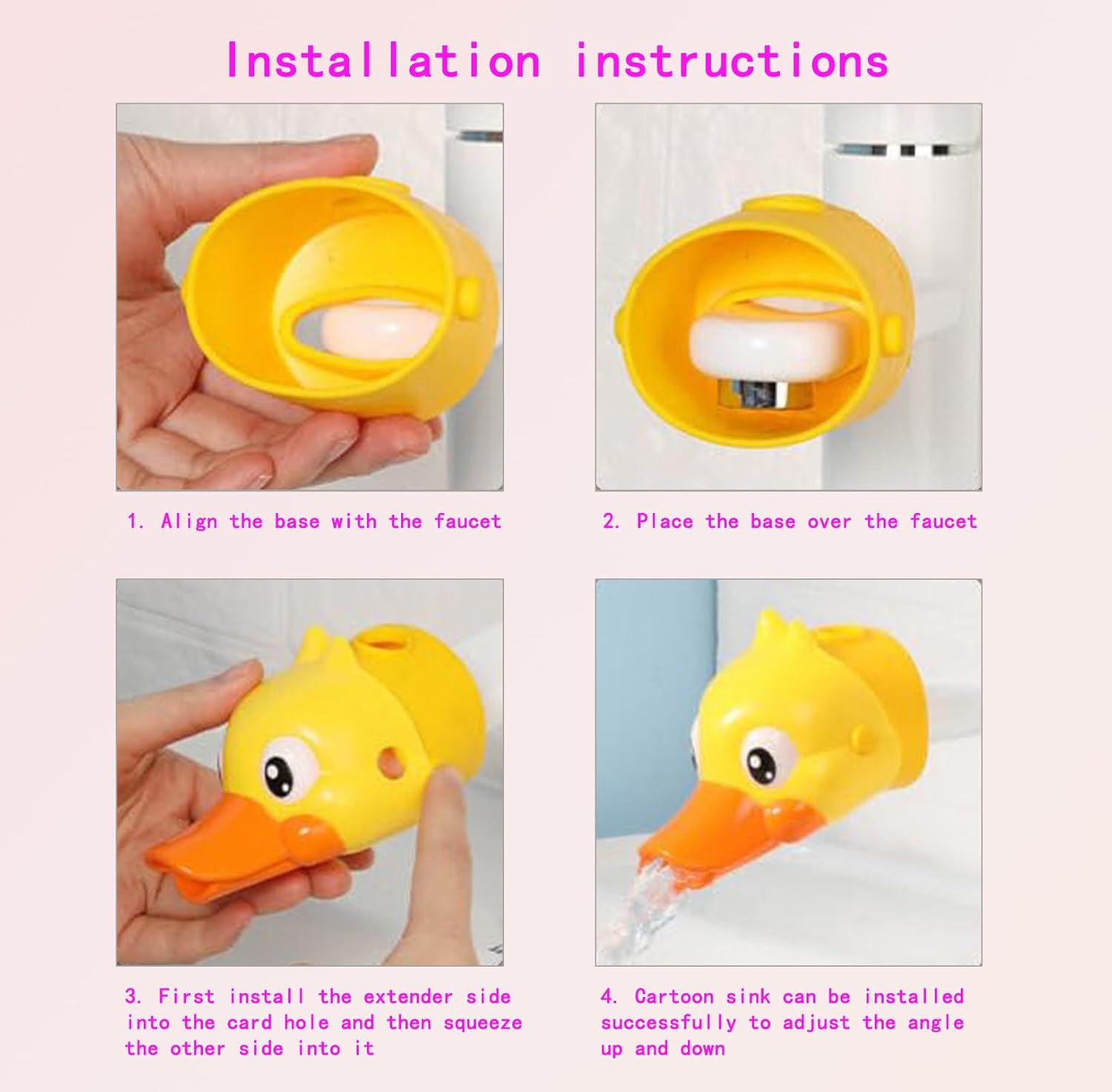 Installation instructions

1. Align the base with the faucet

2. Place the base over the faucet

3. First install the extender side into the card hole and then squeeze the other side into it

4. Cartoon sink can be installed successfully to adjust the angle up and down