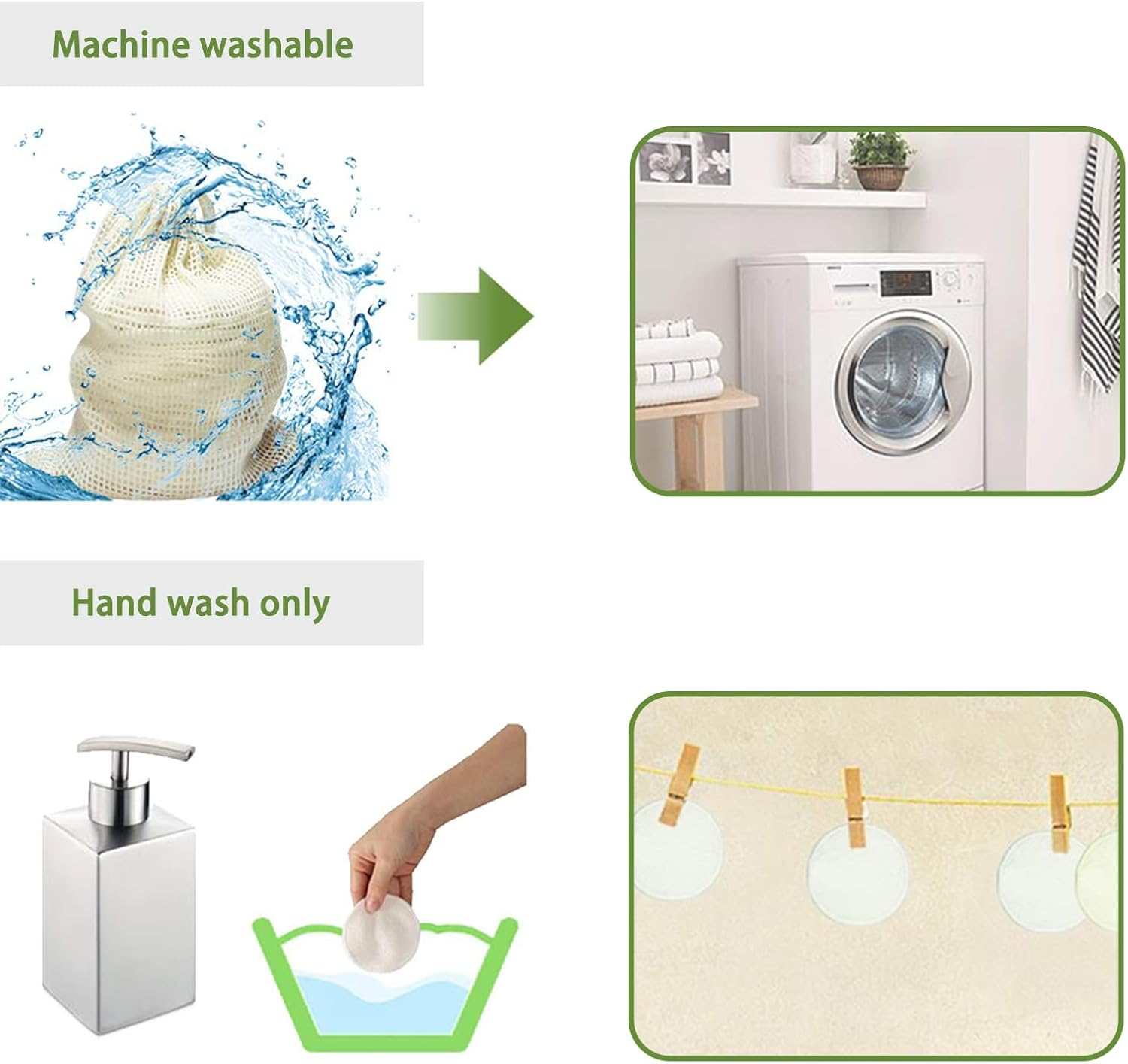 Machine washable

Hand wash only