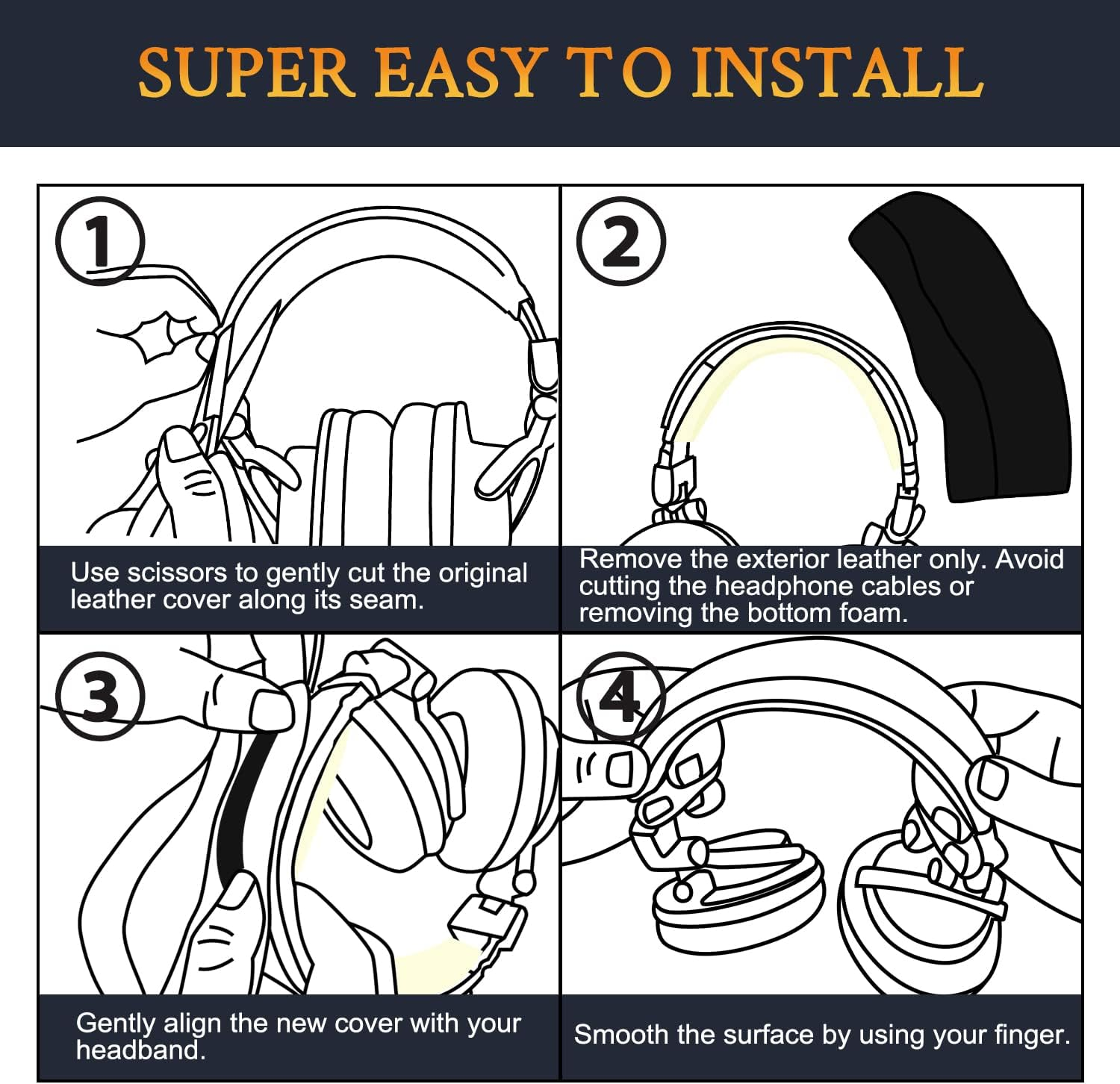 SUPER EASY TO INSTALL

1

Use scissors to gently cut the original leather cover along its seam.

2

Remove the exterior leather only. Avoid cutting the headphone cables or removing the bottom foam.

3

Gently align the new cover with your headband.

4

Smooth the surface by using your finger.