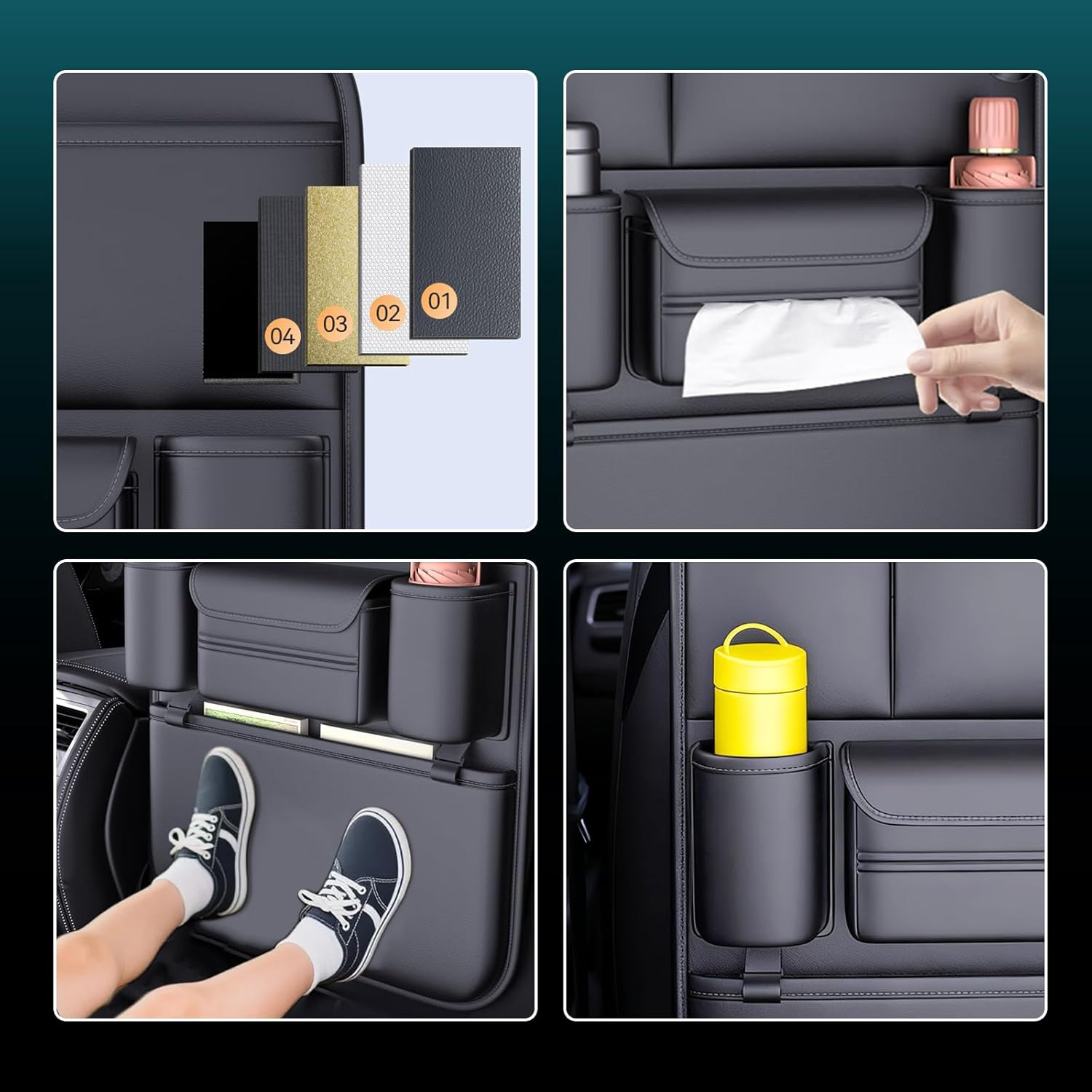 04 03 02 01