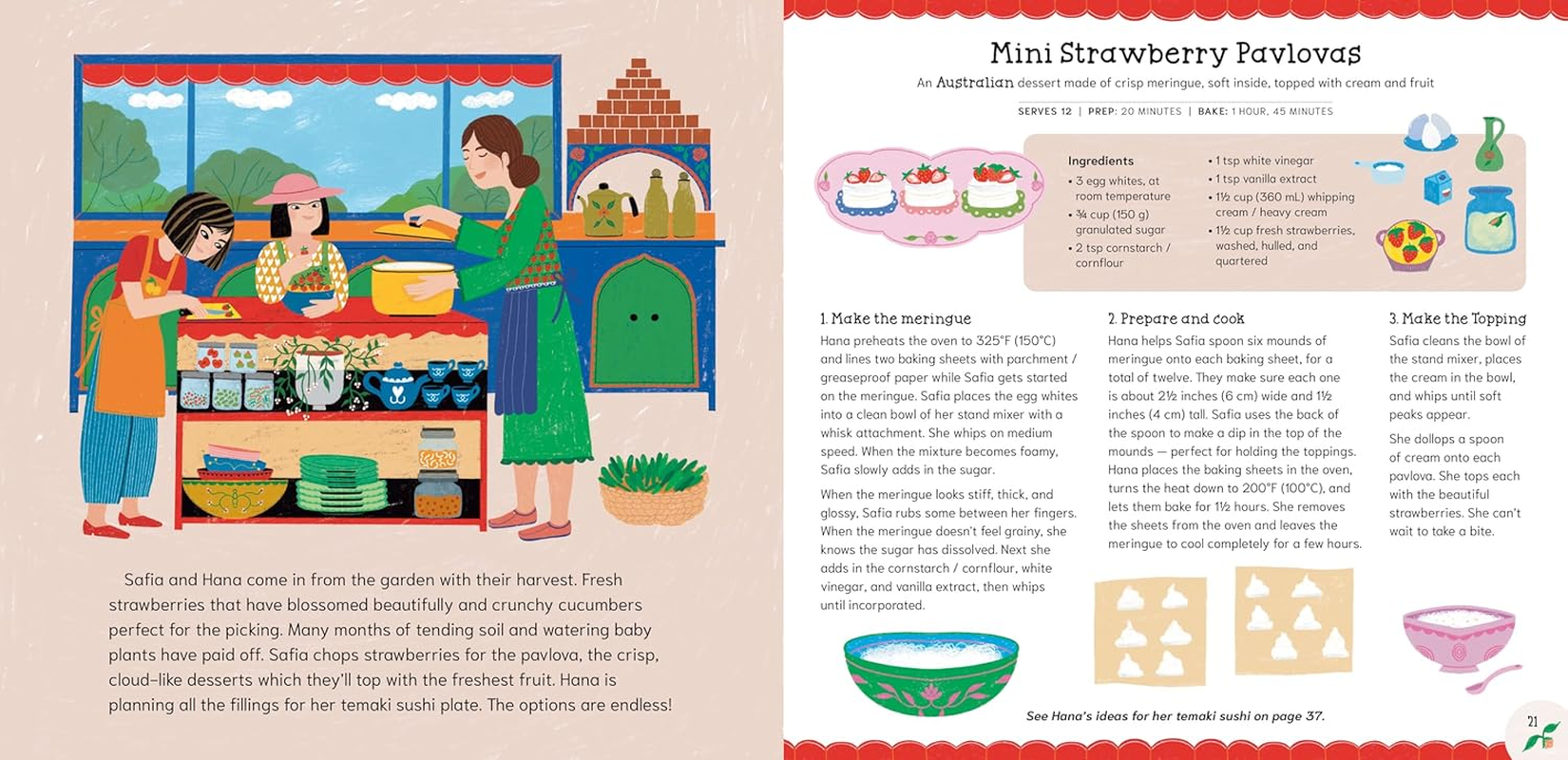 Safia and Hana come in from the garden with their harvest. Fresh strawberries that have blossomed beautifully and crunchy cucumbers perfect for the picking. Many months of tending soil and watering baby plants have paid off. Safia chops strawberries for the pavlova, the crisp, cloud-like desserts which they'll top with the freshest fruit. Hana is planning all the fillings for her temaki sushi plate. The options are endless!

Mini Strawberry Pavlovas

An Australian dessert made of crisp meringue, soft inside, topped with cream and fruit

SERVES 12 | PREP: 20 MINUTES | BAKE: 1 HOUR, 45 MINUTES

Ingredients
• 3 egg whites, at room temperature
• ¾ cup (150 g) granulated sugar
• 2 tsp cornstarch / cornflour
• 1 tsp white vinegar
• 1 tsp vanilla extract
• 1½ cup (360 mL) whipping cream / heavy cream
• 1½ cup fresh strawberries, washed, hulled, and quartered

1. Make the meringue
Hana preheats the oven to 325°F (150°C) and lines two baking sheets with parchment / greaseproof paper while Safia gets started on the meringue. Safia places the egg whites into a clean bowl of her stand mixer with a whisk attachment. She whips on medium speed. When the mixture becomes foamy, Safia slowly adds in the sugar.

When the meringue looks stiff, thick, and glossy, Safia rubs some between her fingers. When the meringue doesn't feel grainy, she knows the sugar has dissolved. Next she adds in the cornstarch / cornflour, white vinegar, and vanilla extract, then whips until incorporated.

2. Prepare and cook
Hana helps Safia spoon six mounds of meringue onto each baking sheet, for a total of twelve. They make sure each one is about 2½ inches (6 cm) wide and 1½ inches (4 cm) tall. Safia uses the back of the spoon to make a dip in the top of the mounds — perfect for holding the toppings. Hana places the baking sheets in the oven, turns the heat down to 200°F (100°C), and lets them bake for 1½ hours. She removes the sheets from the oven and leaves the meringue to cool completely for a few hours.

3. Make the Topping
Safia cleans the bowl of the stand mixer, places the cream in the bowl, and whips until soft peaks appear.

She dollops a spoon of cream onto each pavlova. She tops each with the beautiful strawberries. She can't wait to take a bite.

See Hana's ideas for her temaki sushi on page 37.

21