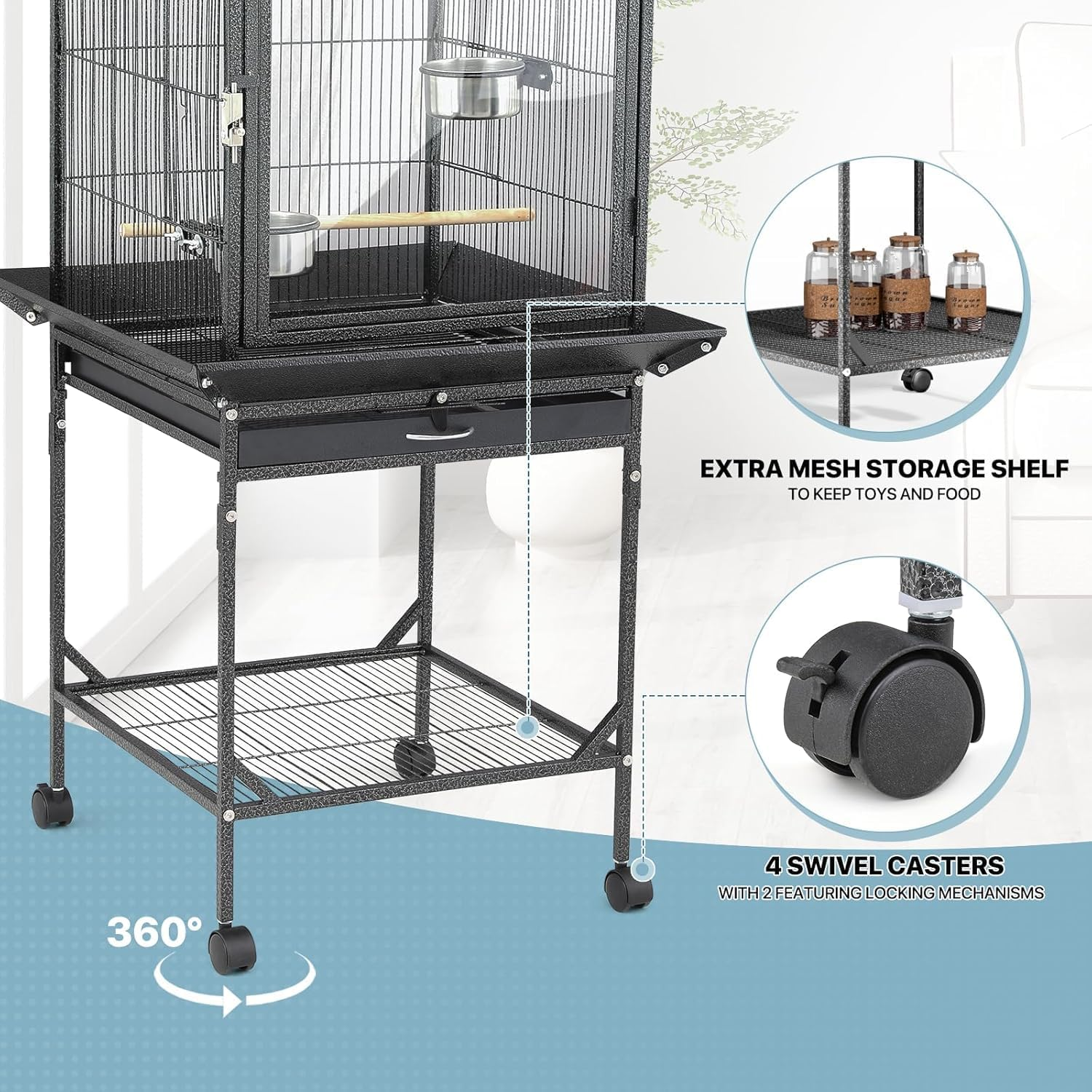 EXTRA MESH STORAGE SHELF
TO KEEP TOYS AND FOOD

4 SWIVEL CASTERS
WITH 2 FEATURING LOCKING MECHANISMS

360°