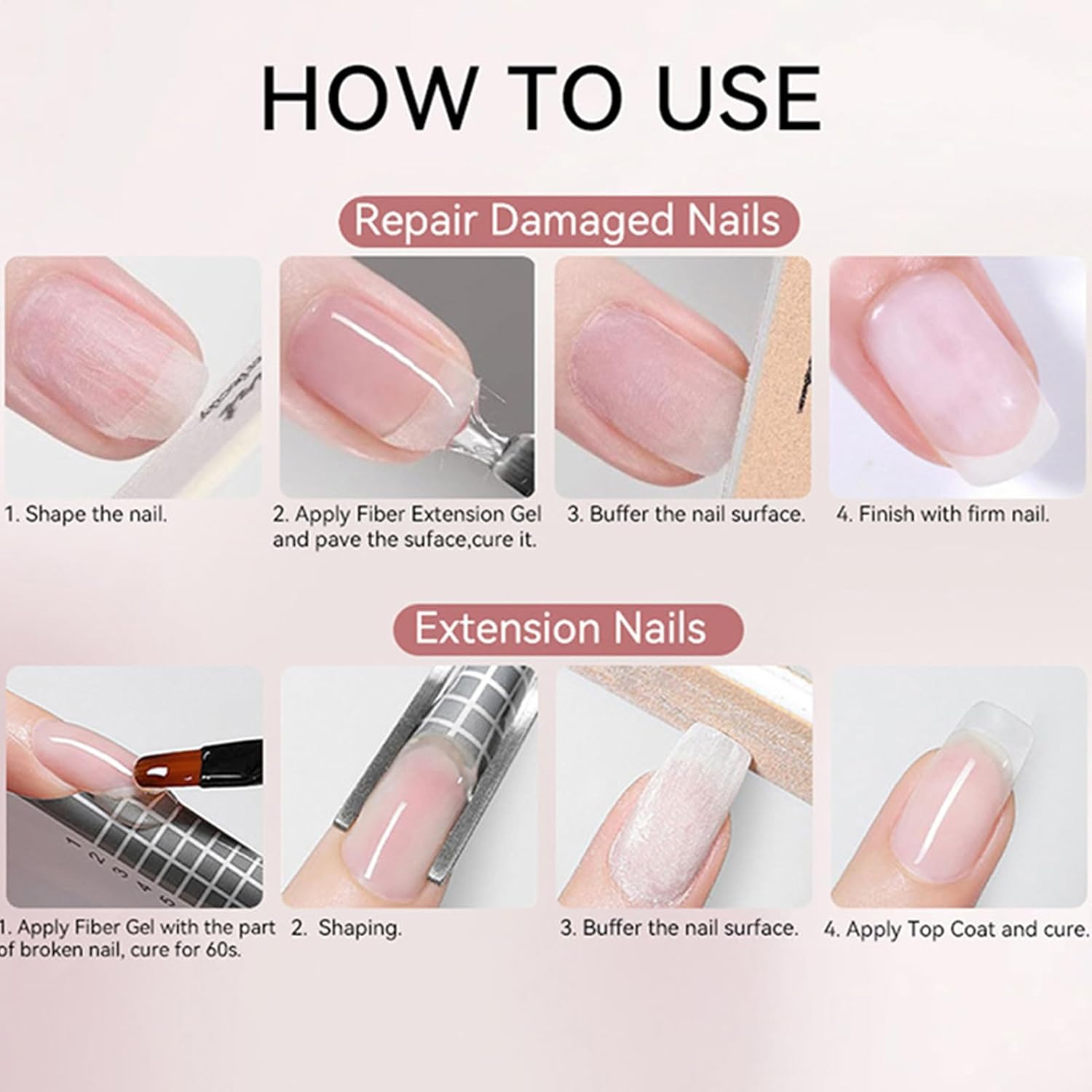 HOW TO USE

Repair Damaged Nails

1. Shape the nail.

2. Apply Fiber Extension Gel and pave the suface,cure it.

3. Buffer the nail surface.

4. Finish with firm nail.

Extension Nails

1 2 3 4 5

1. Apply Fiber Gel with the part of broken nail, cure for 60s.

2. Shaping.

3. Buffer the nail surface.

4. Apply Top Coat and cure.