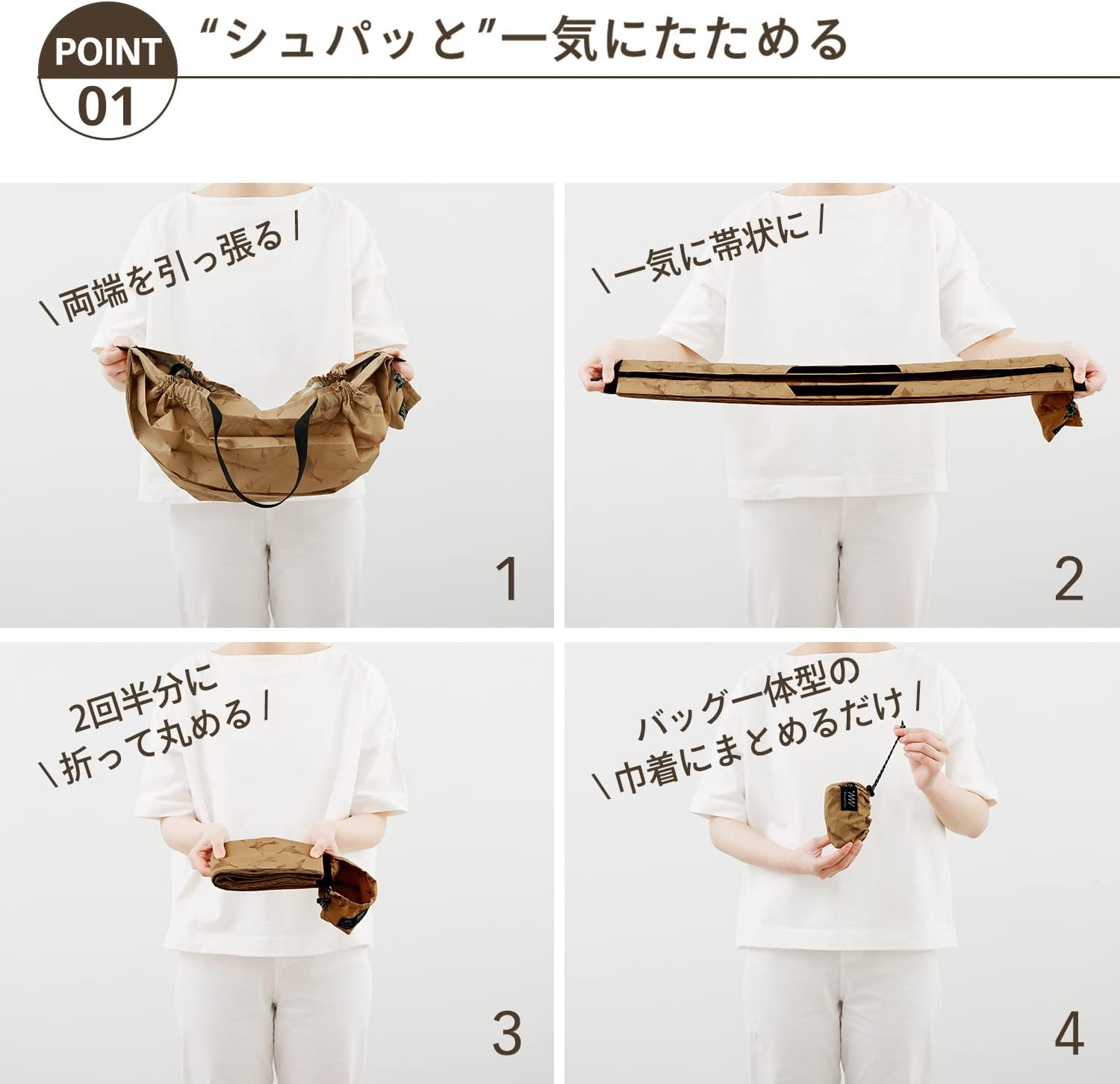 POINT 01

“シュパッと”一気にたためる

\ 両端を引っ張る /

1

\ 一気に帯状に /

2

2回半分に
\ 折って丸める /

3

バッグ一体型の
\ 巾着にまとめるだけ /

4