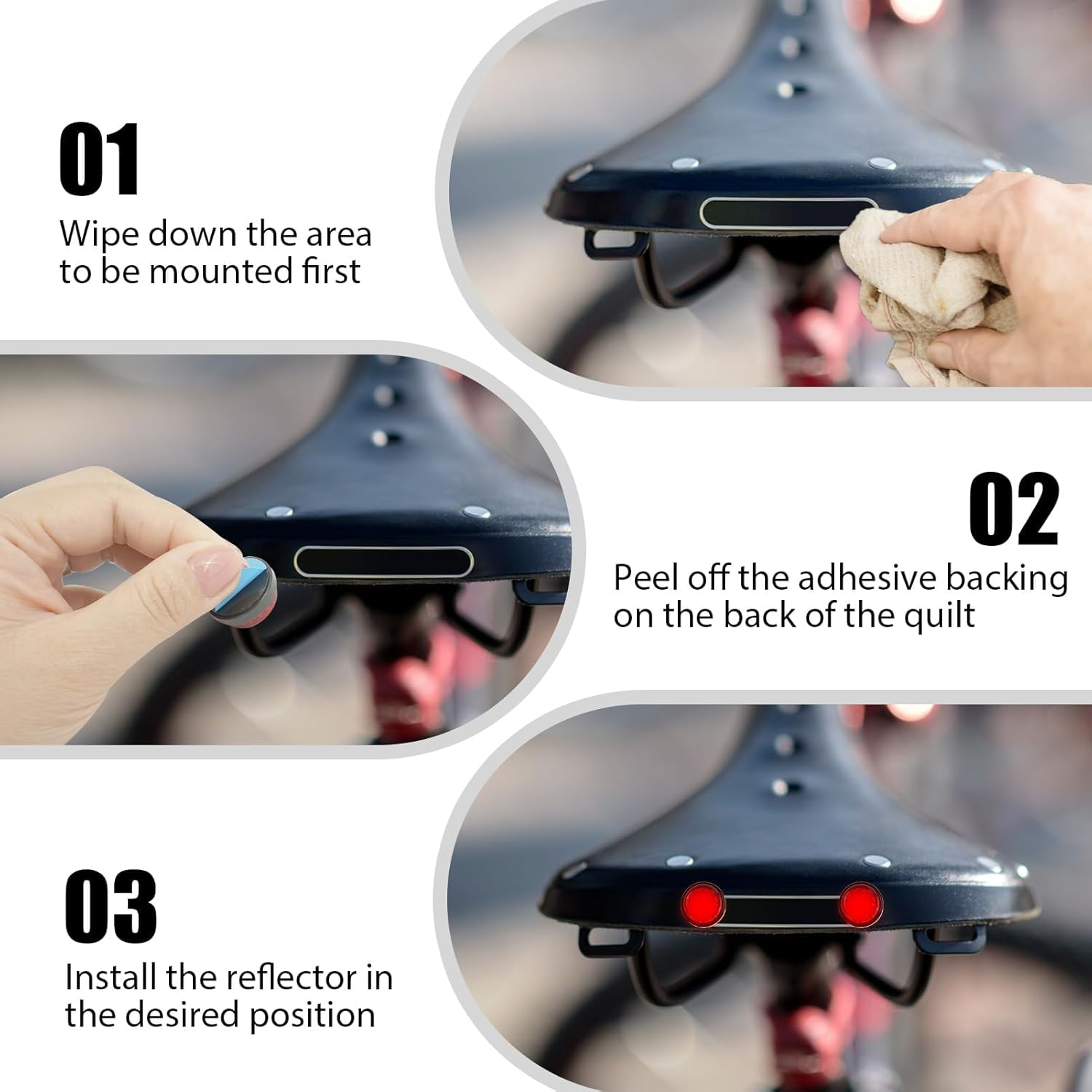 01

Wipe down the area to be mounted first

02

Peel off the adhesive backing on the back of the quilt

03

Install the reflector in the desired position