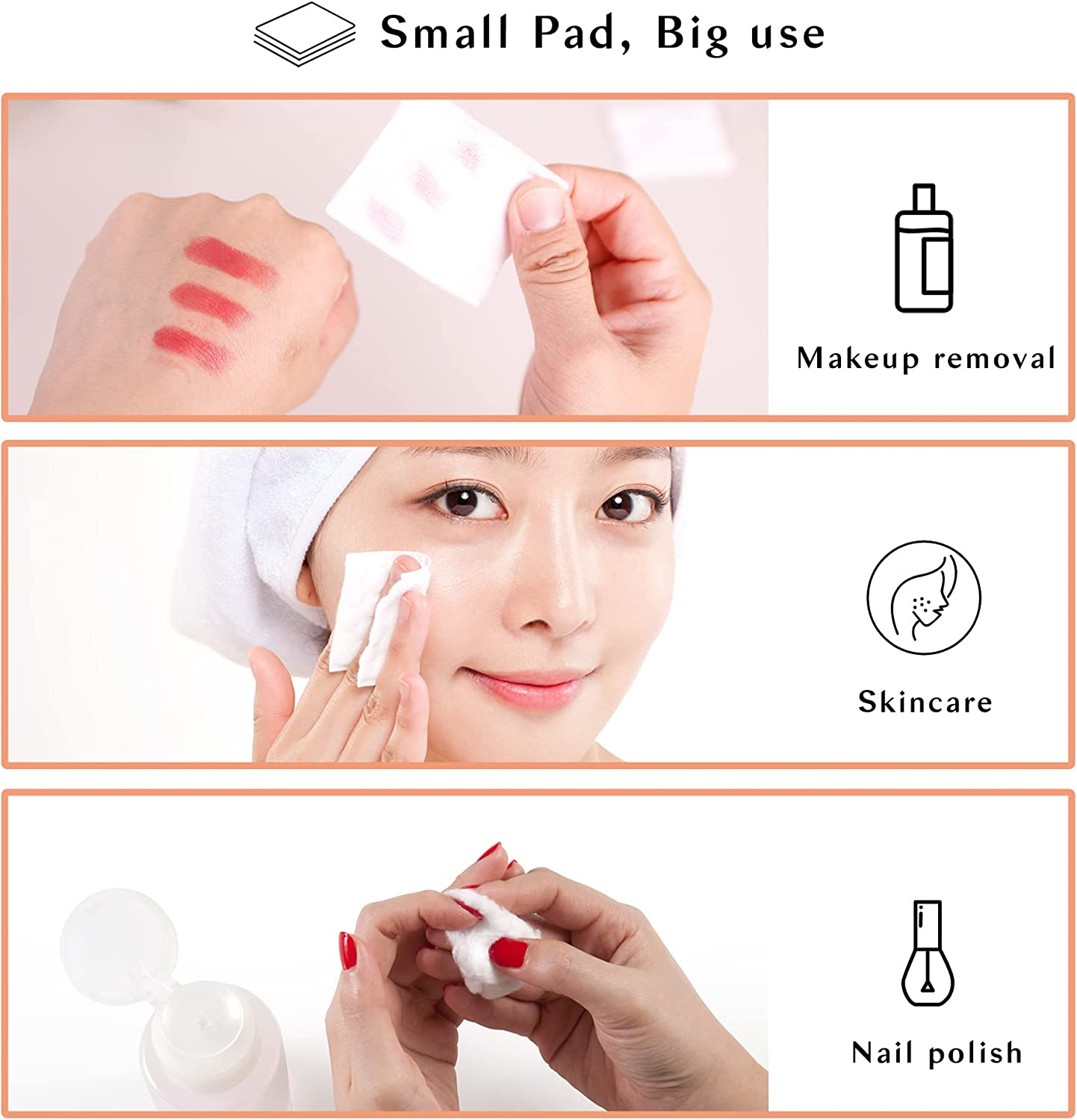 Small Pad, Big use

Makeup removal

Skincare

Nail polish