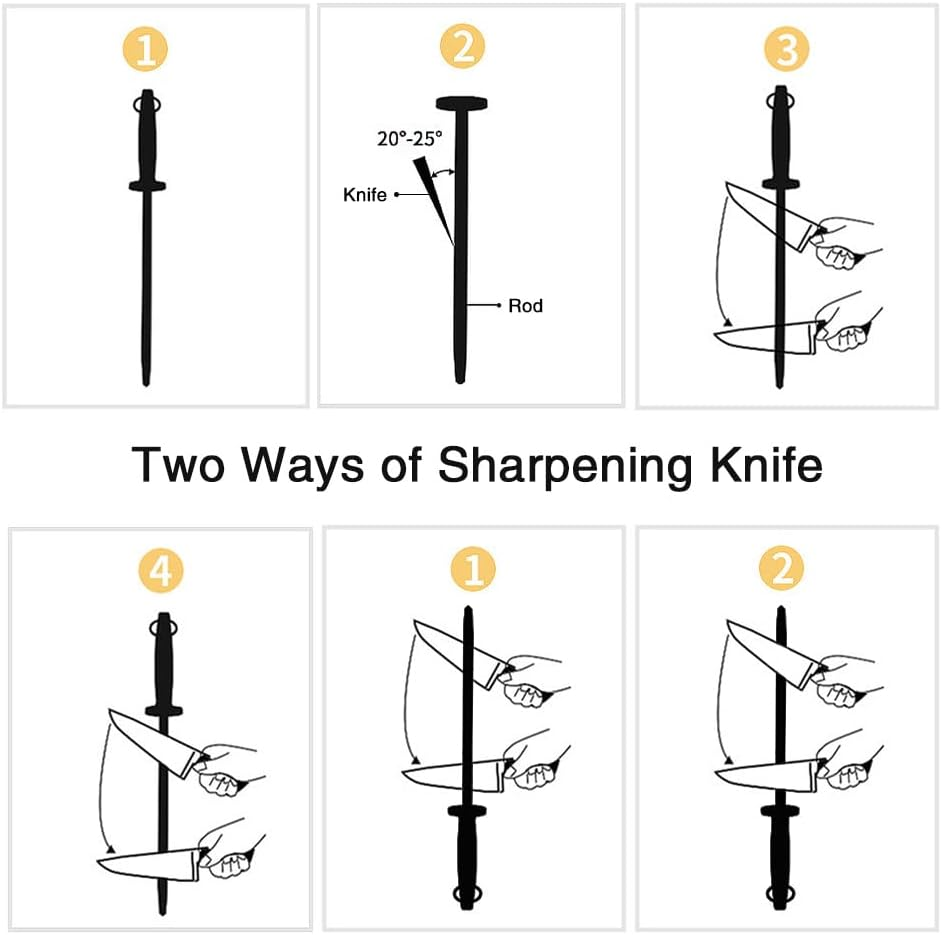 1

2

20°-25°

Knife

Rod

3

Two Ways of Sharpening Knife

4

1

2