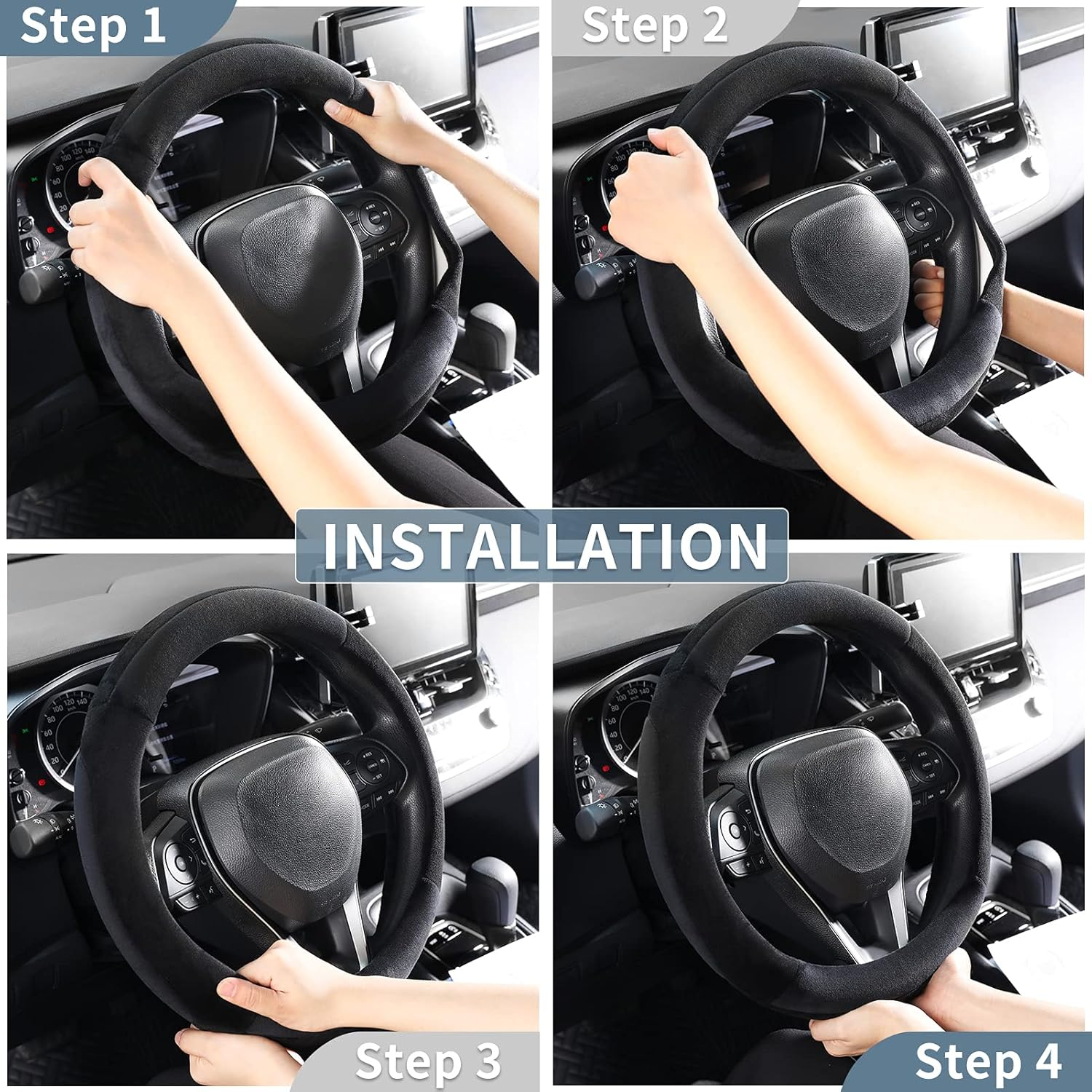 Step 1

Step 2

INSTALLATION

Step 3

Step 4