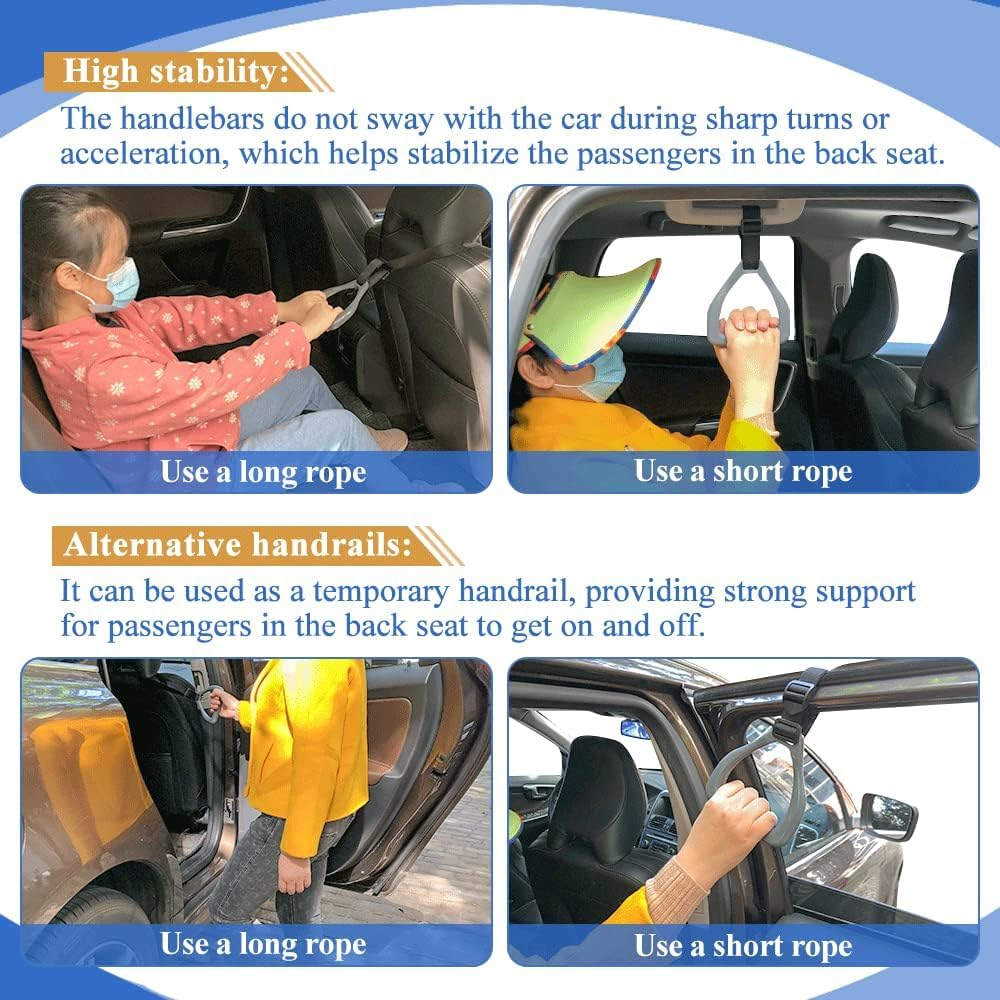 High stability:

The handlebars do not sway with the car during sharp turns or acceleration, which helps stabilize the passengers in the back seat.

Use a long rope

Use a short rope

Alternative handrails:

It can be used as a temporary handrail, providing strong support for passengers in the back seat to get on and off.

Use a long rope

Use a short rope