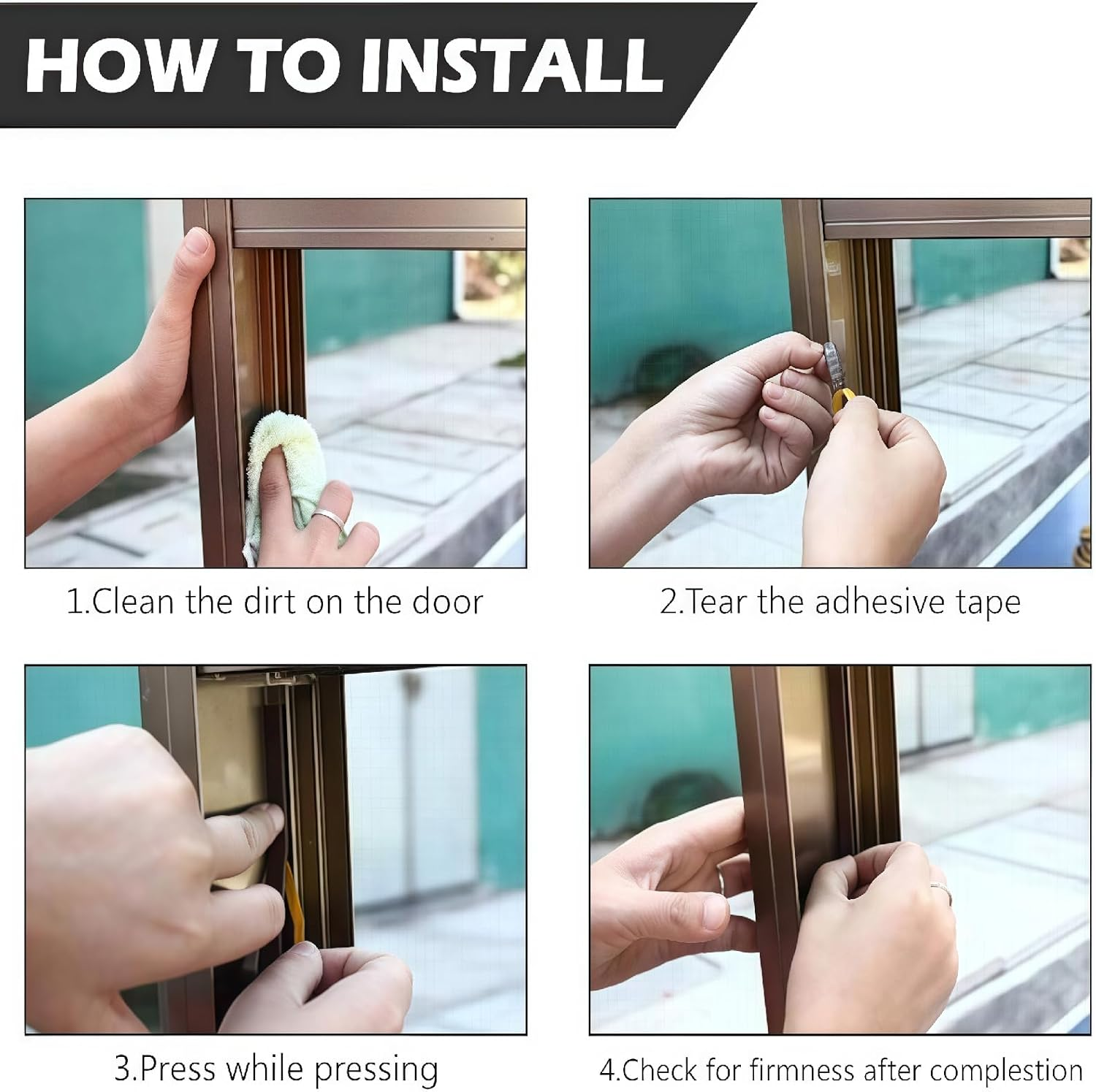 HOW TO INSTALL

1.Clean the dirt on the door

2.Tear the adhesive tape

3.Press while pressing

4.Check for firmness after complestion