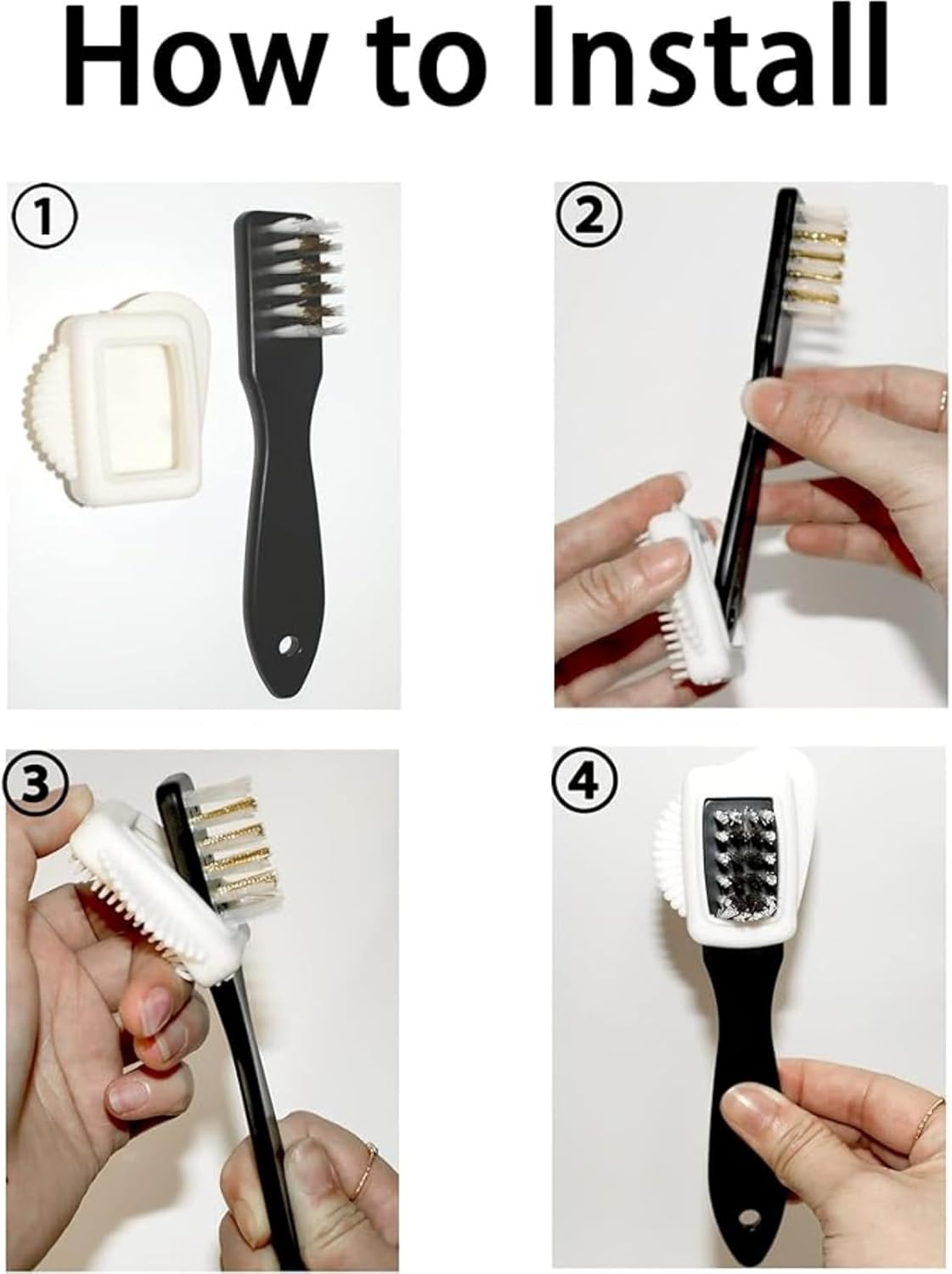 How to Install

①

②

③

④