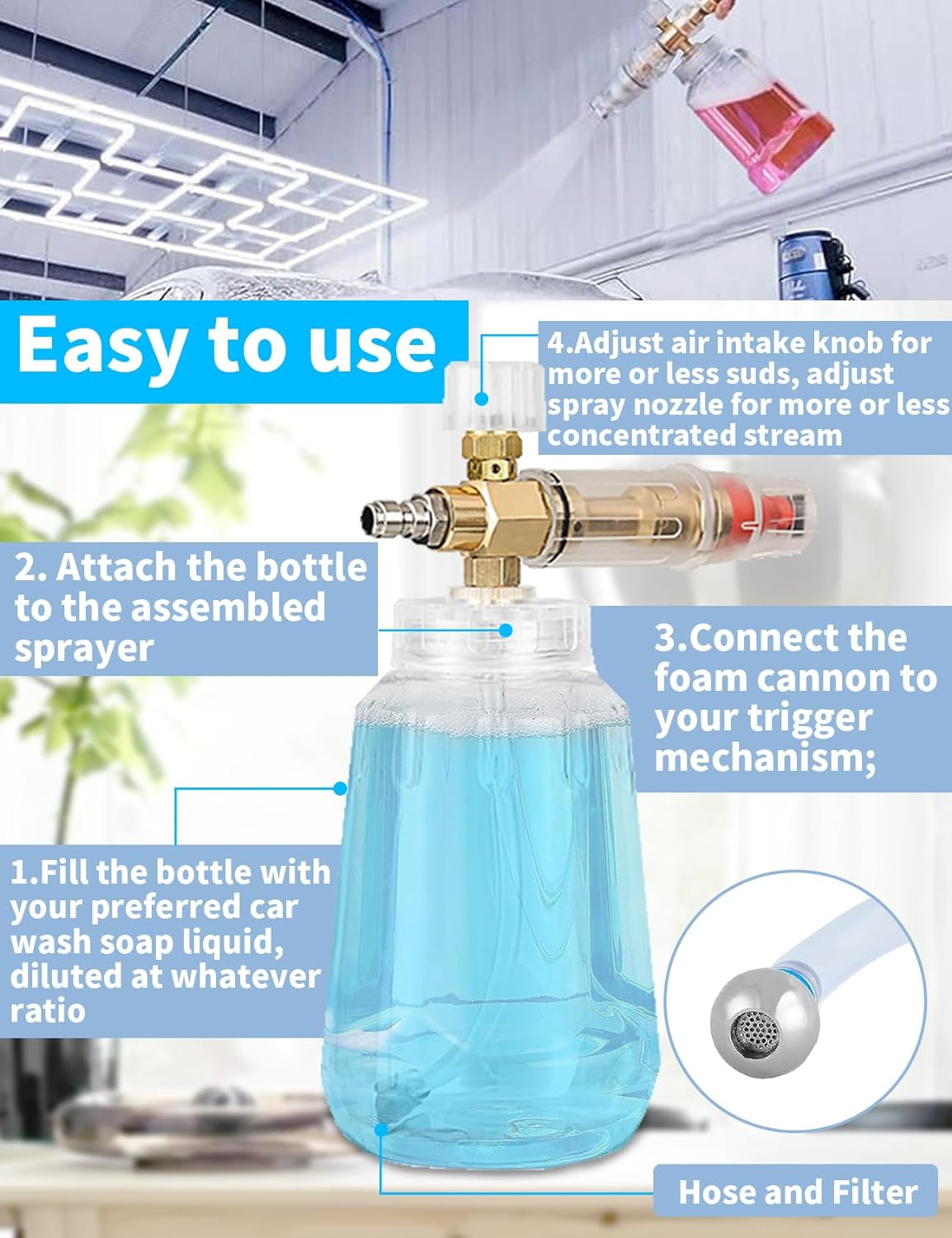 Easy to use

4.Adjust air intake knob for more or less suds, adjust spray nozzle for more or less concentrated stream

2. Attach the bottle to the assembled sprayer

3.Connect the foam cannon to your trigger mechanism;

1.Fill the bottle with your preferred car wash soap liquid, diluted at whatever ratio

Hose and Filter