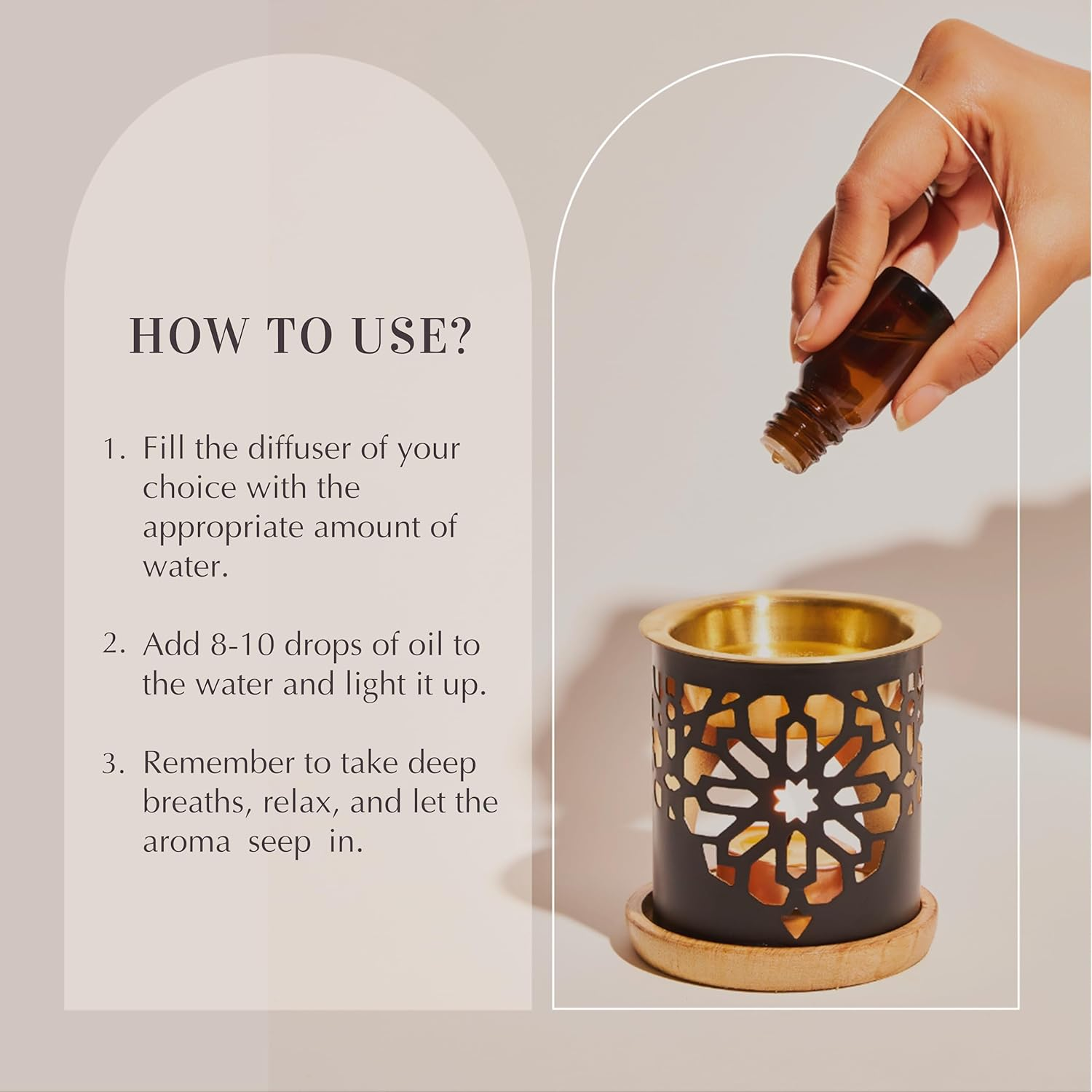 HOW TO USE?

1. Fill the diffuser of your choice with the appropriate amount of water.

2. Add 8-10 drops of oil to the water and light it up.

3. Remember to take deep breaths, relax, and let the aroma seep in.